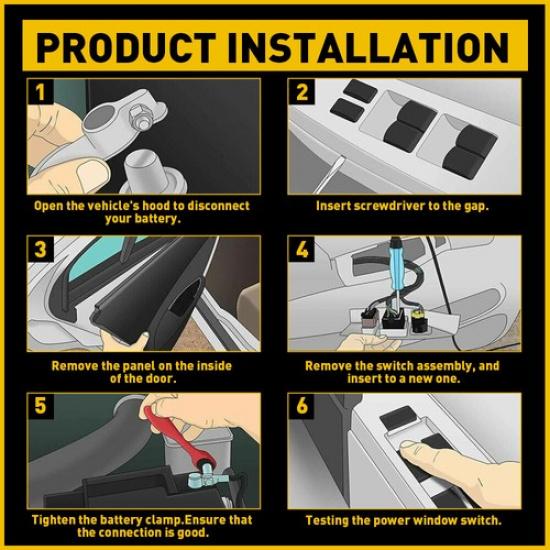 PRODUCT INSTALLATION

1
Open the vehicle's hood to disconnect your battery.

2
Insert screwdriver to the gap.

3
Remove the panel on the inside of the door.

4
Remove the switch assembly, and insert to a new one.

5
Tighten the battery clamp.Ensure that the connection is good.

6
Testing the power window switch.