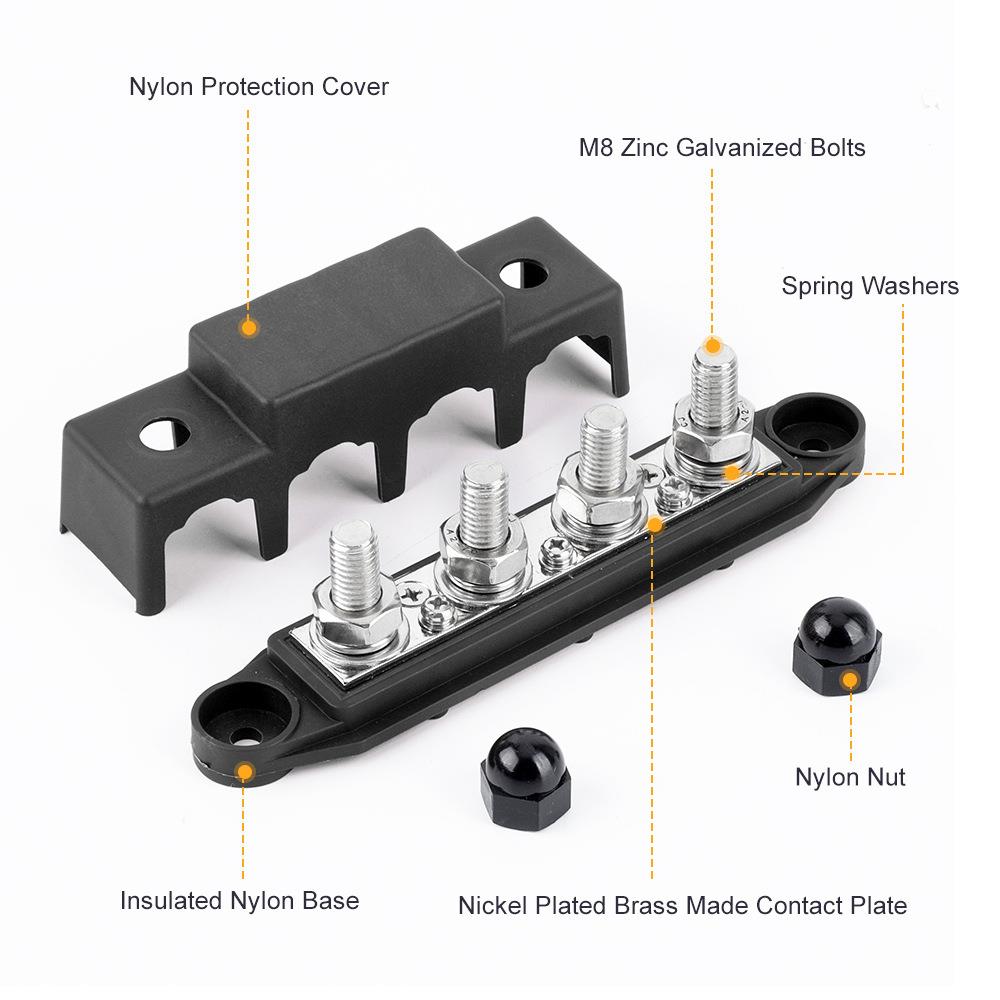 Nylon Protection Cover

M8 Zinc Galvanized Bolts

Spring Washers

Nylon Nut

Insulated Nylon Base

Nickel Plated Brass Made Contact Plate