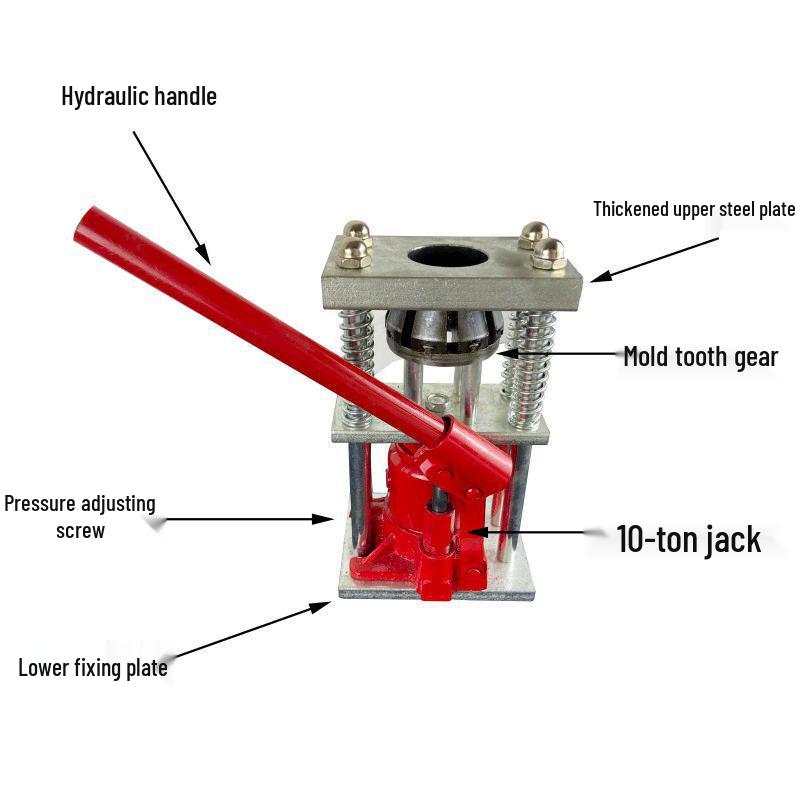 Hydraulic handle

Thickened upper steel plate

Mold tooth gear

Pressure adjusting screw

10-ton jack

Lower fixing plate