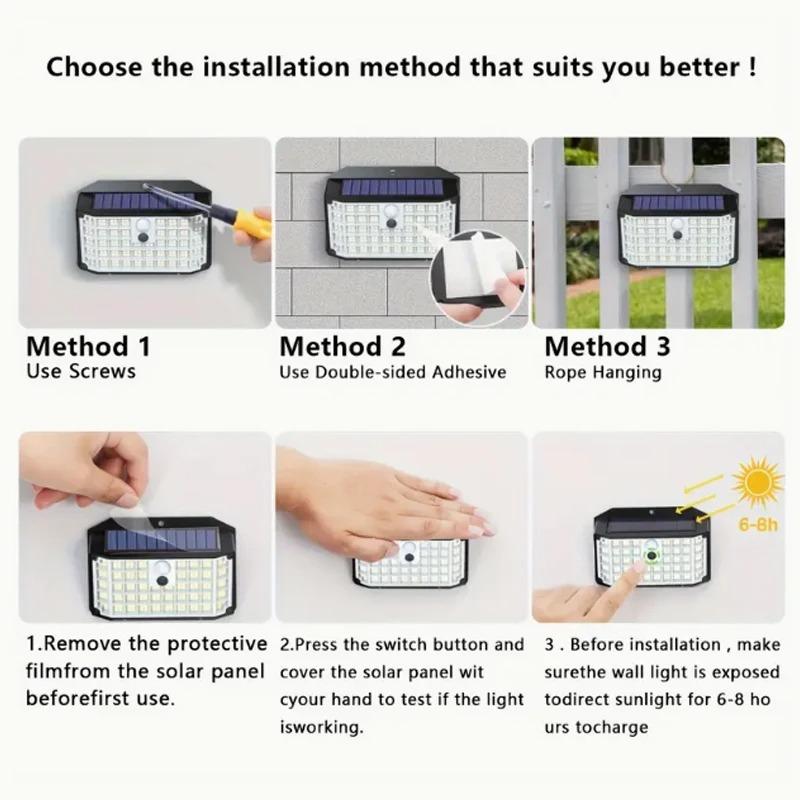 Choose the installation method that suits you better !

Method 1
Use Screws

Method 2
Use Double-sided Adhesive

Method 3
Rope Hanging

6-8h

1.Remove the protective filmfrom the solar panel beforefirst use.

2.Press the switch button and cover the solar panel wit cyour hand to test if the light isworking.

3 . Before installation , make surethe wall light is exposed todirect sunlight for 6-8 ho urs tocharge