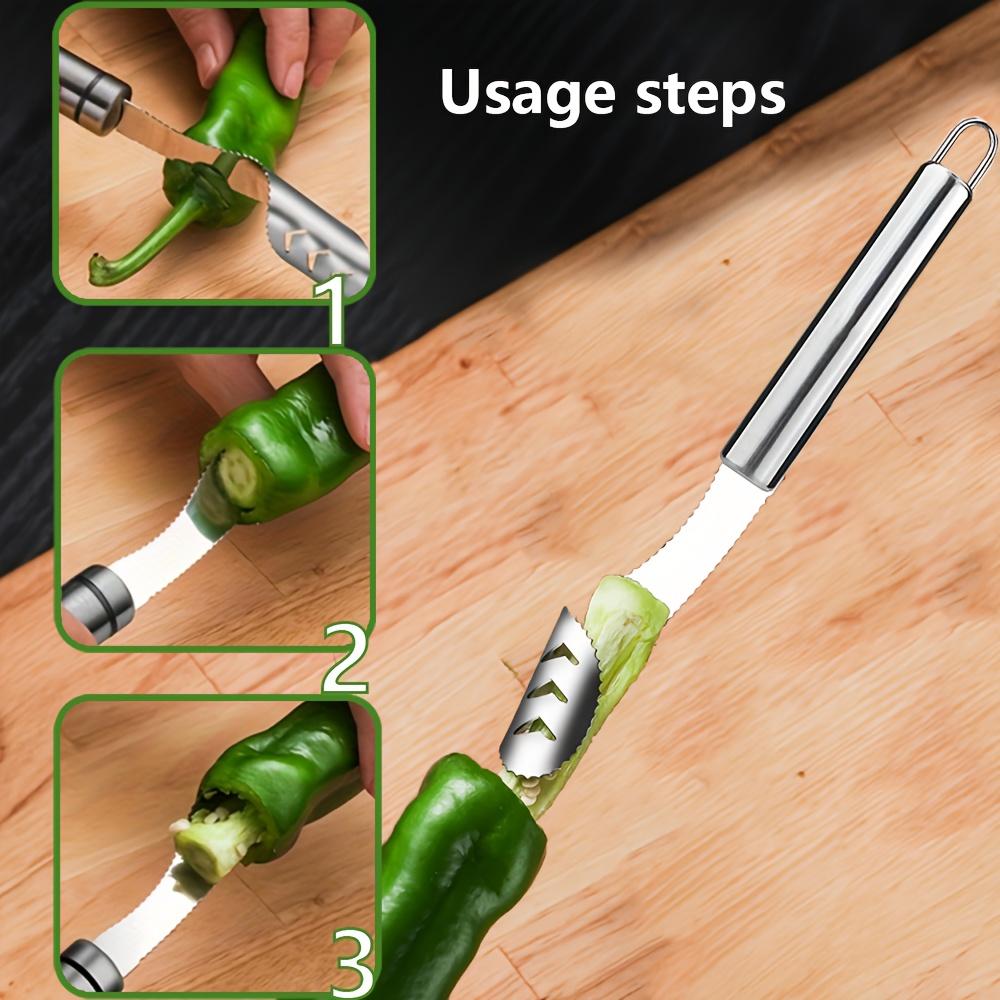 Usage steps

1

2

3