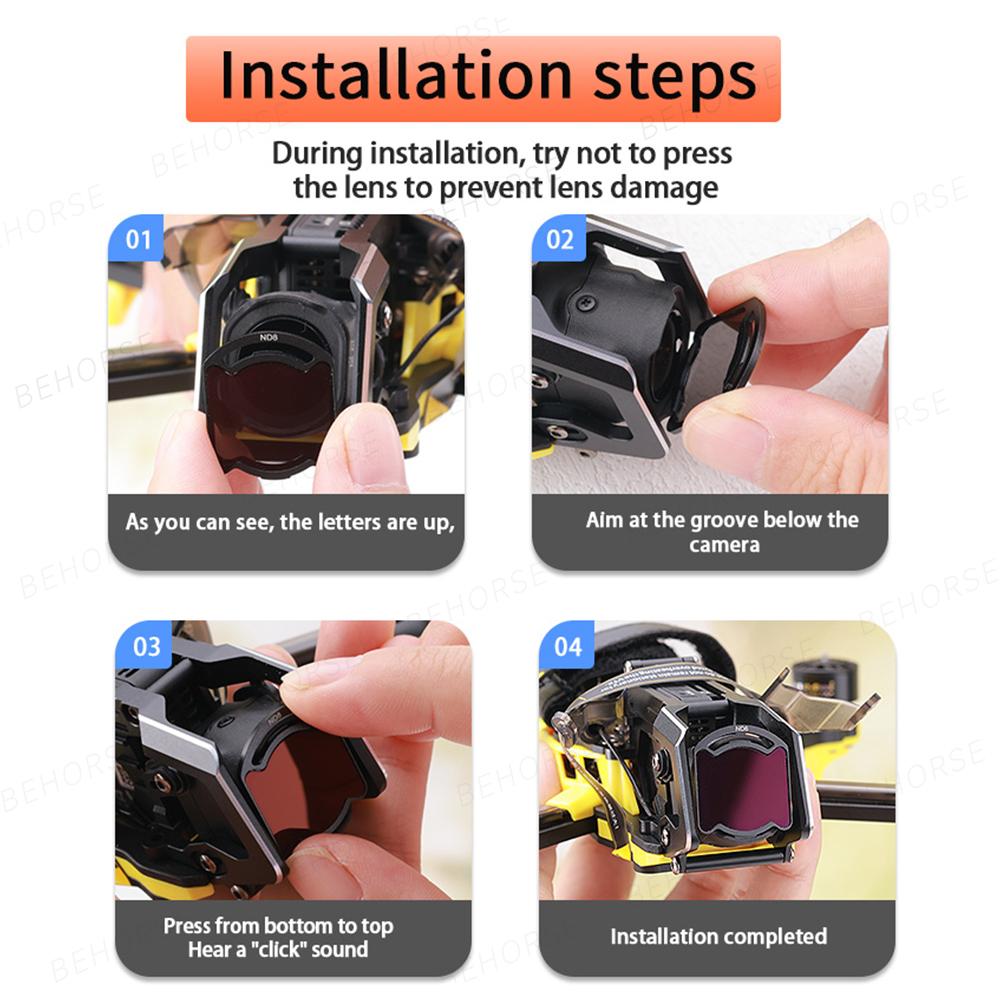 Installation steps

During installation, try not to press the lens to prevent lens damage

01

ND8

As you can see, the letters are up,

02

Aim at the groove below the camera

03

ND8

Press from bottom to top
Hear a "click" sound

04

ND8

Installation completed

BEHORSE