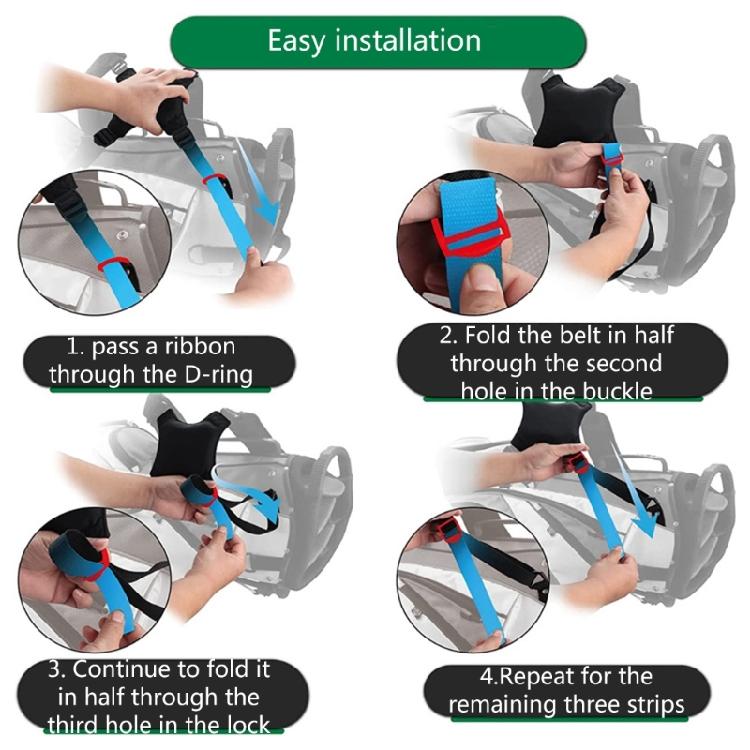 Easy installation

1. pass a ribbon through the D-ring

2. Fold the belt in half through the second hole in the buckle

3. Continue to fold it in half through the third hole in the lock

4.Repeat for the remaining three strips