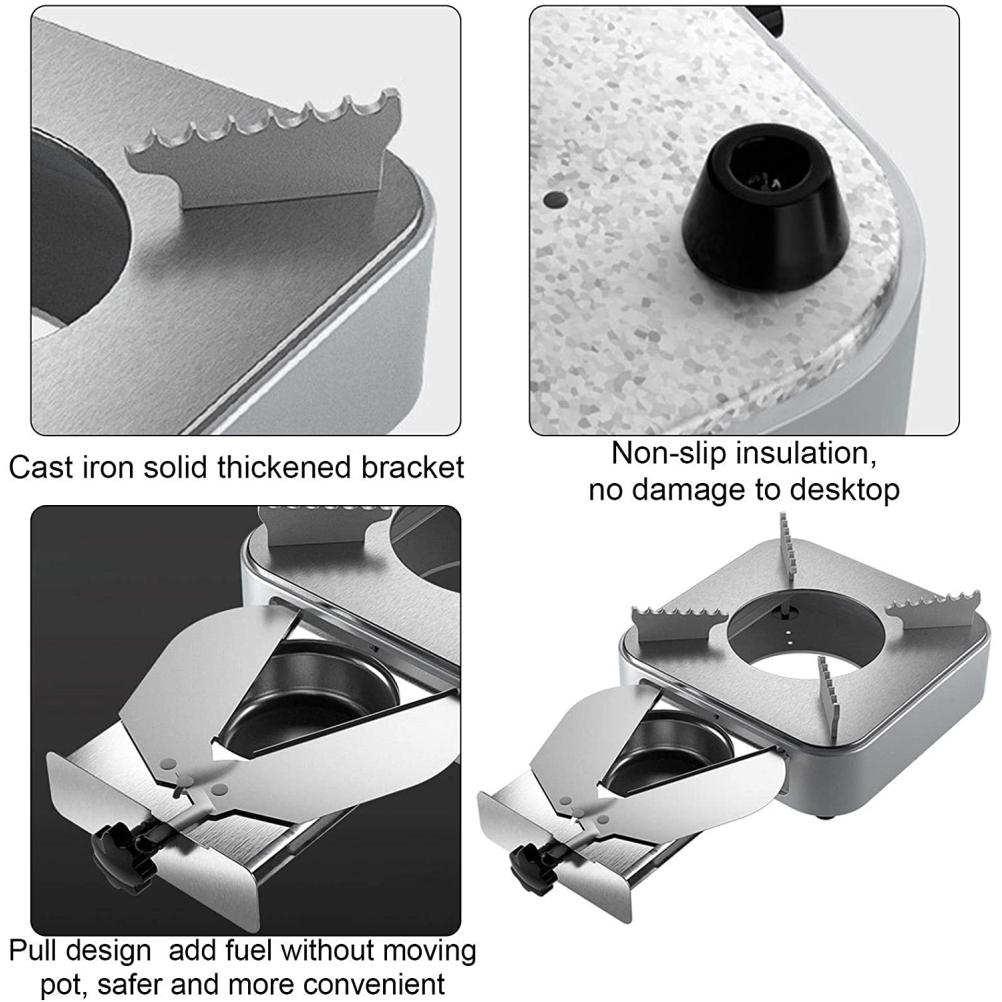 Cast iron solid thickened bracket

Non-slip insulation,
no damage to desktop

Pull design  add fuel without moving pot, safer and more convenient