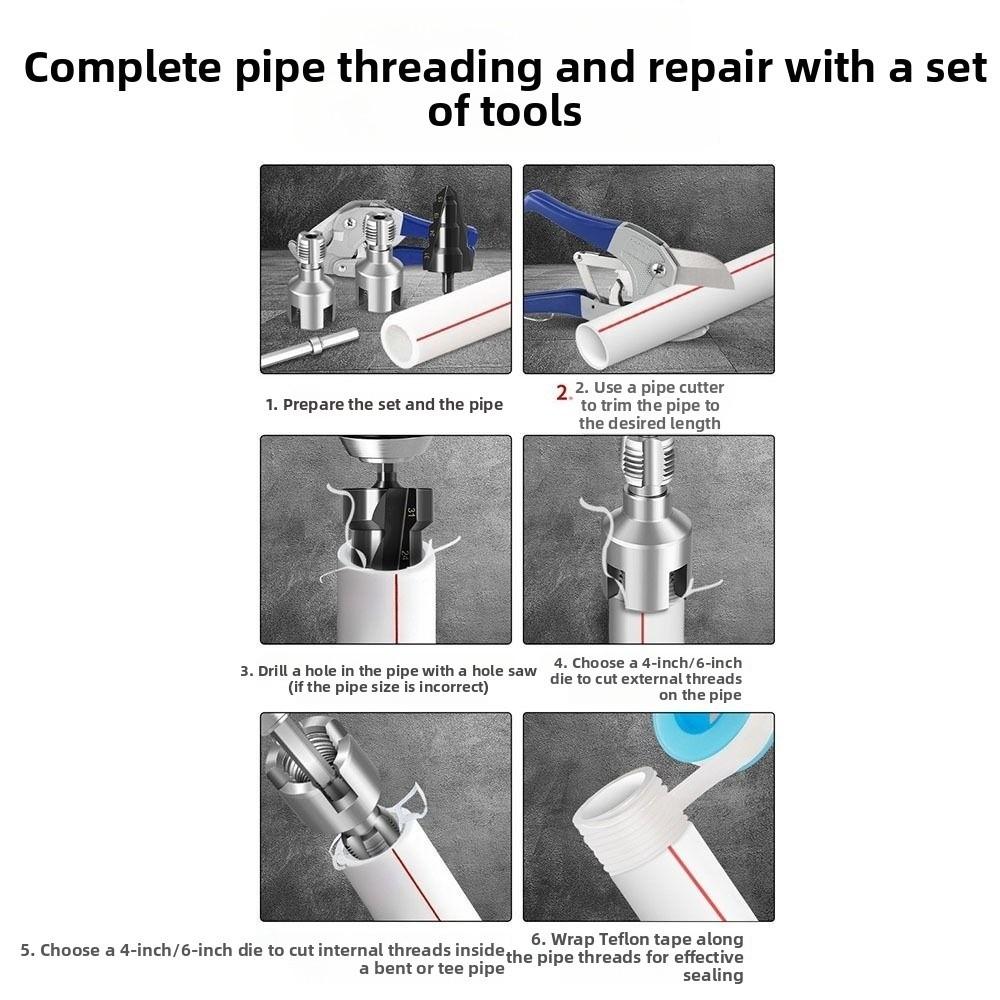 Complete pipe threading and repair with a set of tools

1. Prepare the set and the pipe

2. 2. Use a pipe cutter to trim the pipe to the desired length

31

3. Drill a hole in the pipe with a hole saw (if the pipe size is incorrect)

4. Choose a 4-inch/6-inch die to cut external threads on the pipe

5. Choose a 4-inch/6-inch die to cut internal threads inside a bent or tee pipe

6. Wrap Teflon tape along the pipe threads for effective sealing