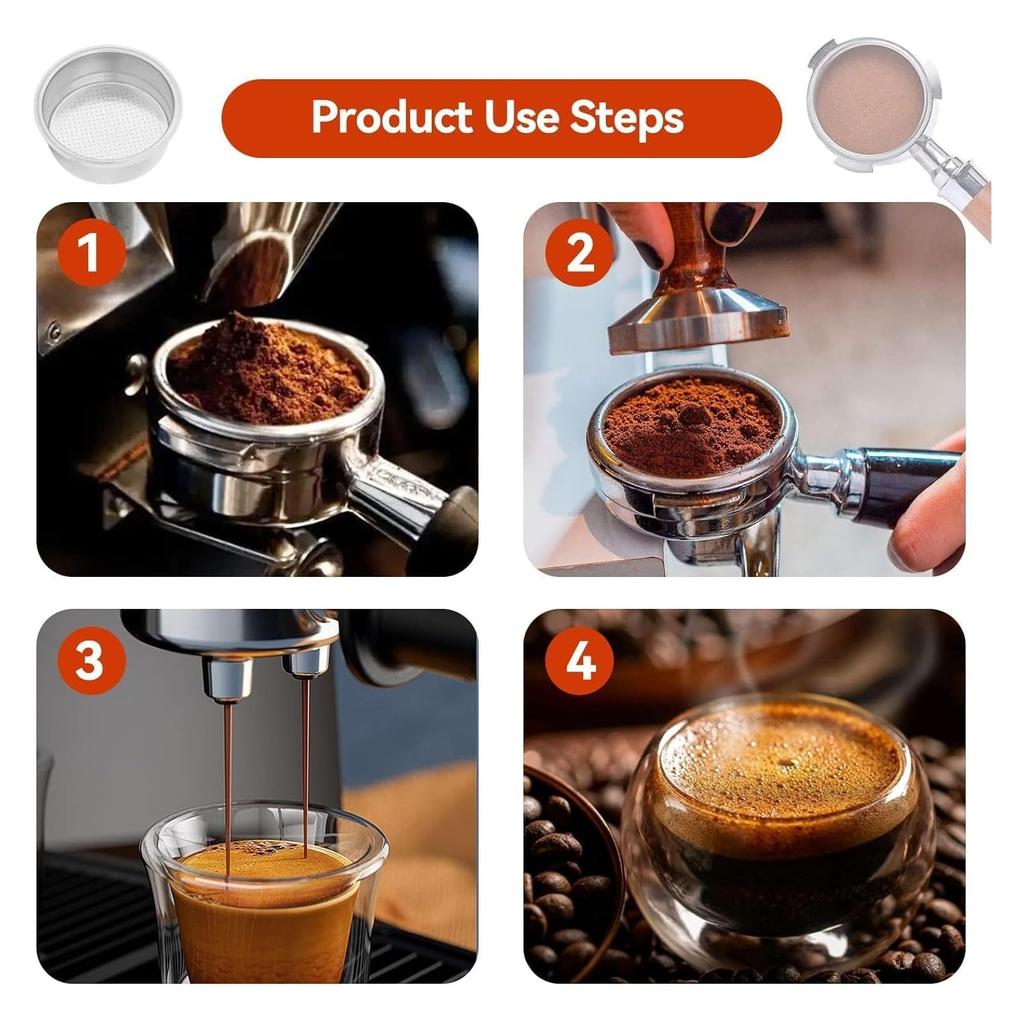 Product Use Steps

1

2

3

4