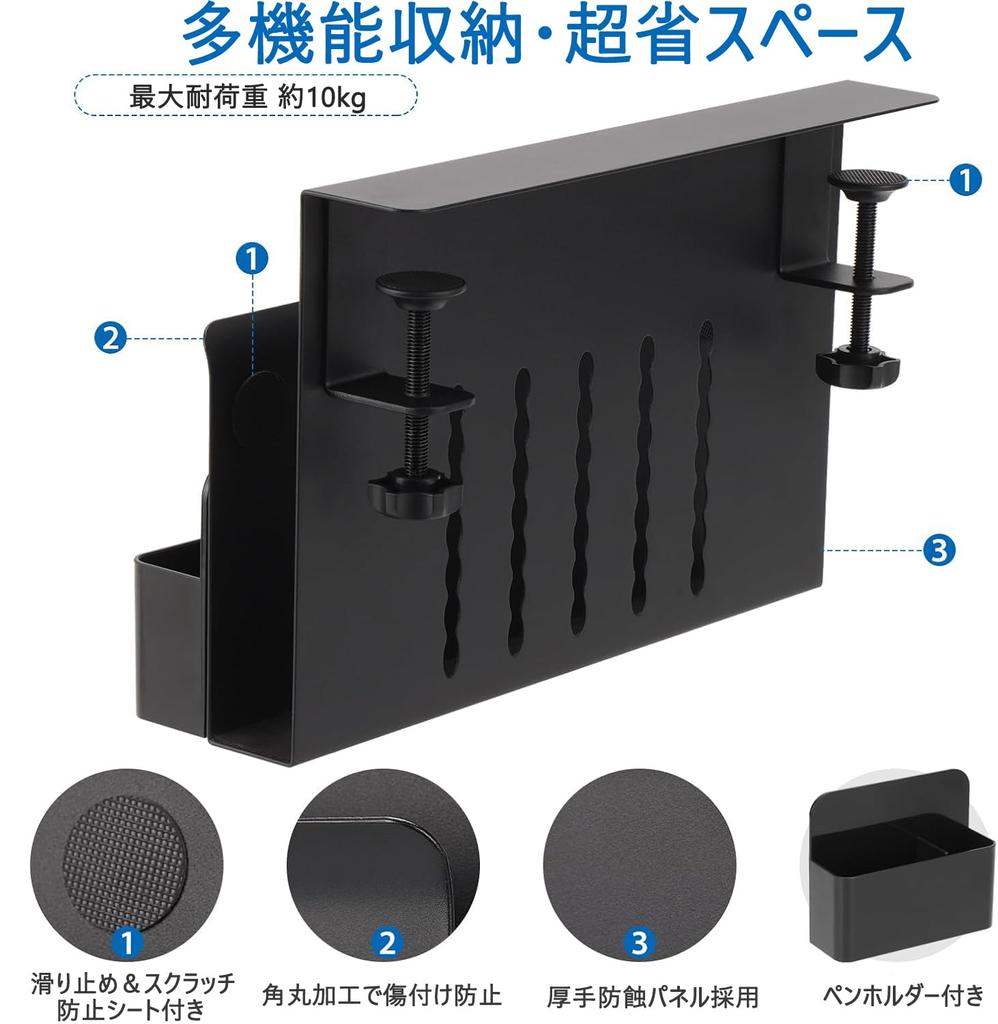 多機能収納・超省スペース

最大耐荷重 約10kg

1
1
2
3

1
滑り止め＆スクラッチ防止シート付き

2
角丸加工で傷付け防止

3
厚手防蝕パネル採用

ペンホルダー付き