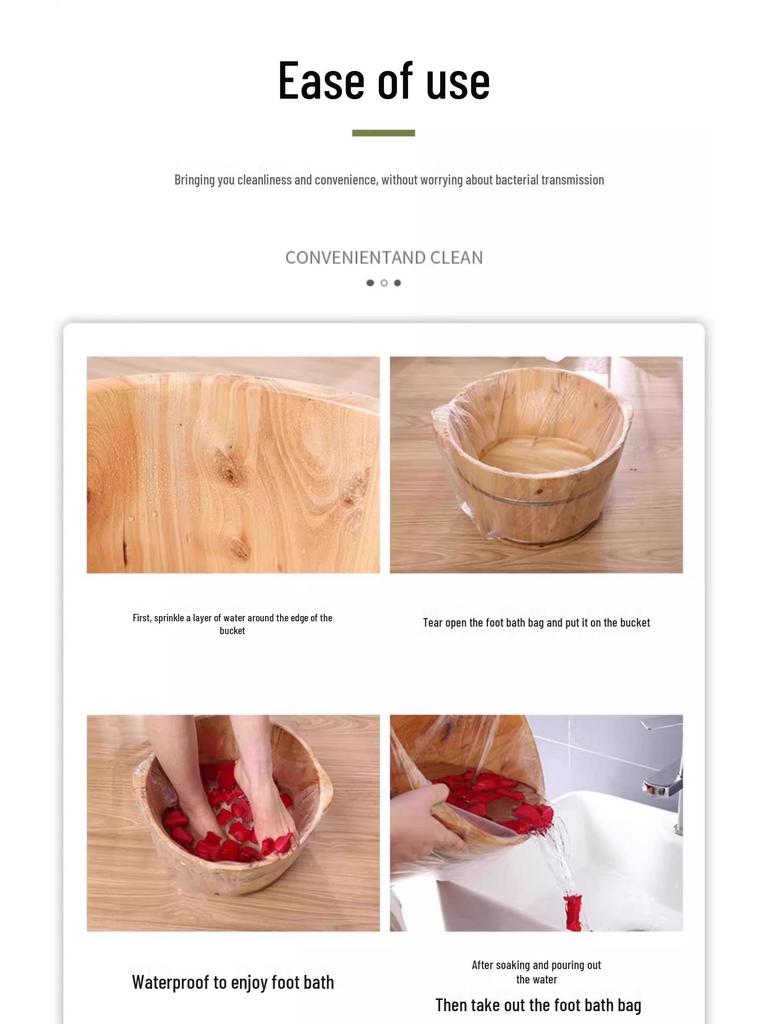 Ease of use

Bringing you cleanliness and convenience, without worrying about bacterial transmission

CONVENIENTAND CLEAN

First, sprinkle a layer of water around the edge of the bucket

Tear open the foot bath bag and put it on the bucket

Waterproof to enjoy foot bath

After soaking and pouring out the water

Then take out the foot bath bag