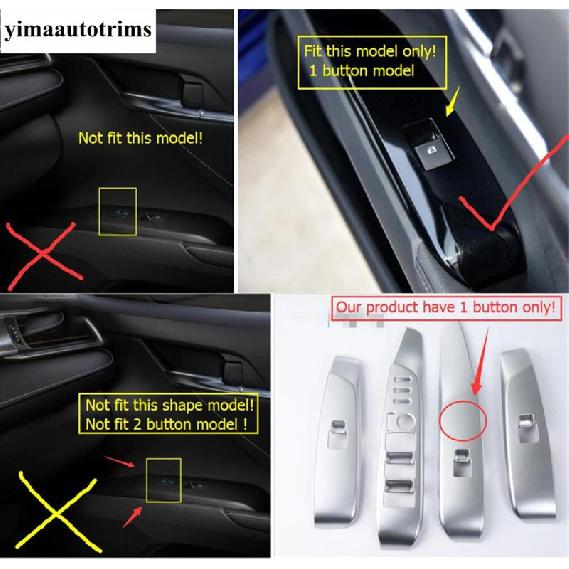 yimaautotrims

Not fit this model!

Fit this model only!
1 button model

Not fit this shape model!
Not fit 2 button model !

Our product have 1 button only!