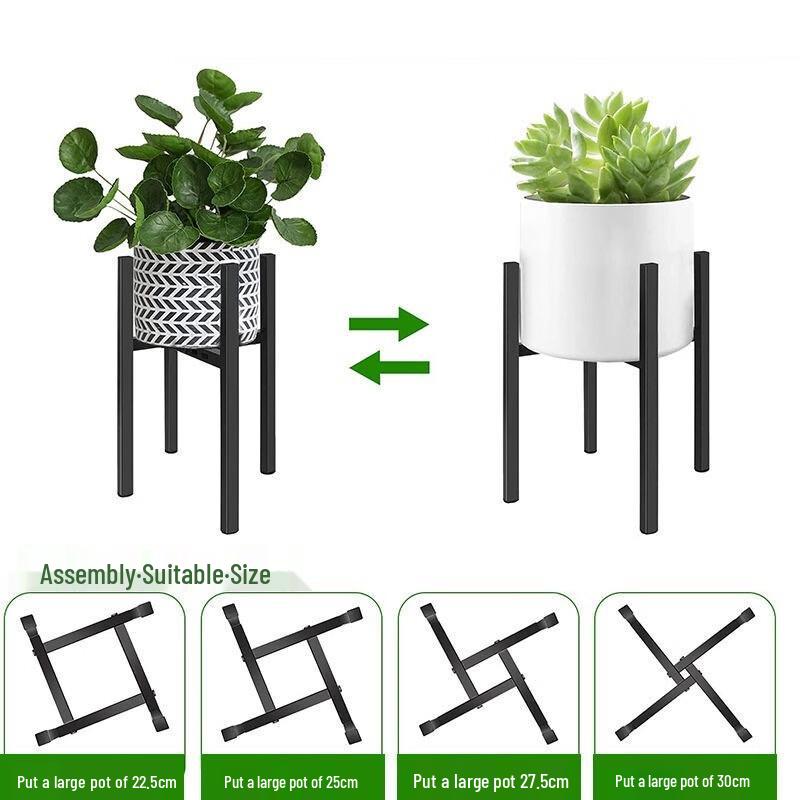 Assembly·Suitable·Size

Put a large pot of 22.5cm

Put a large pot of 25cm

Put a large pot 27.5cm

Put a large pot of 30cm