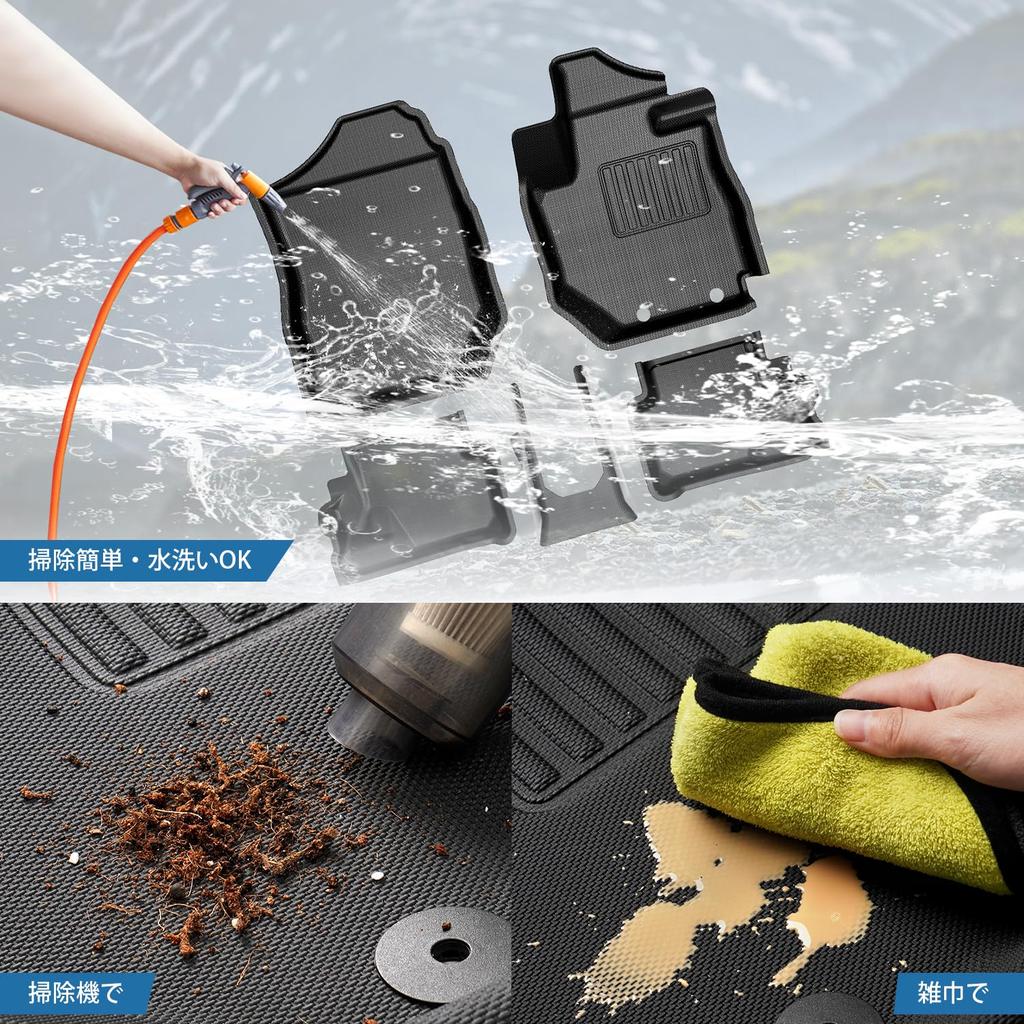 掃除簡単・水洗いOK

掃除機で

雑巾で