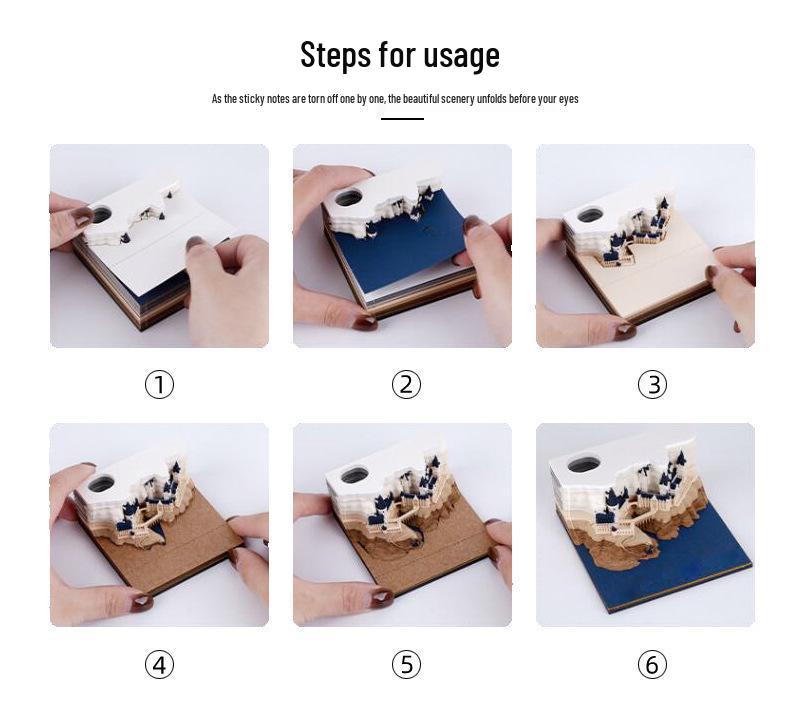 Steps for usage

As the sticky notes are torn off one by one, the beautiful scenery unfolds before your eyes

①

②

③

④

⑤

⑥