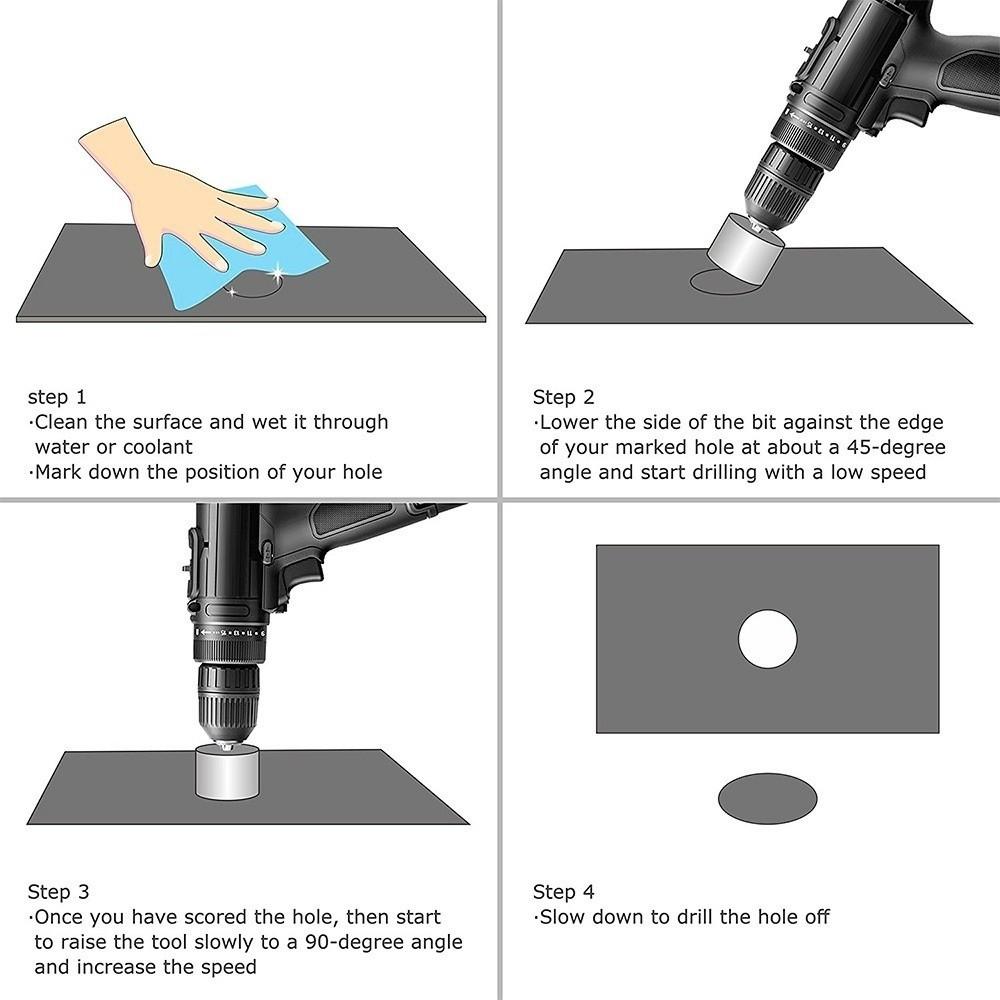 step 1
·Clean the surface and wet it through water or coolant
·Mark down the position of your hole

Step 2
·Lower the side of the bit against the edge of your marked hole at about a 45-degree angle and start drilling with a low speed

Step 3
·Once you have scored the hole, then start to raise the tool slowly to a 90-degree angle and increase the speed

Step 4
·Slow down to drill the hole off