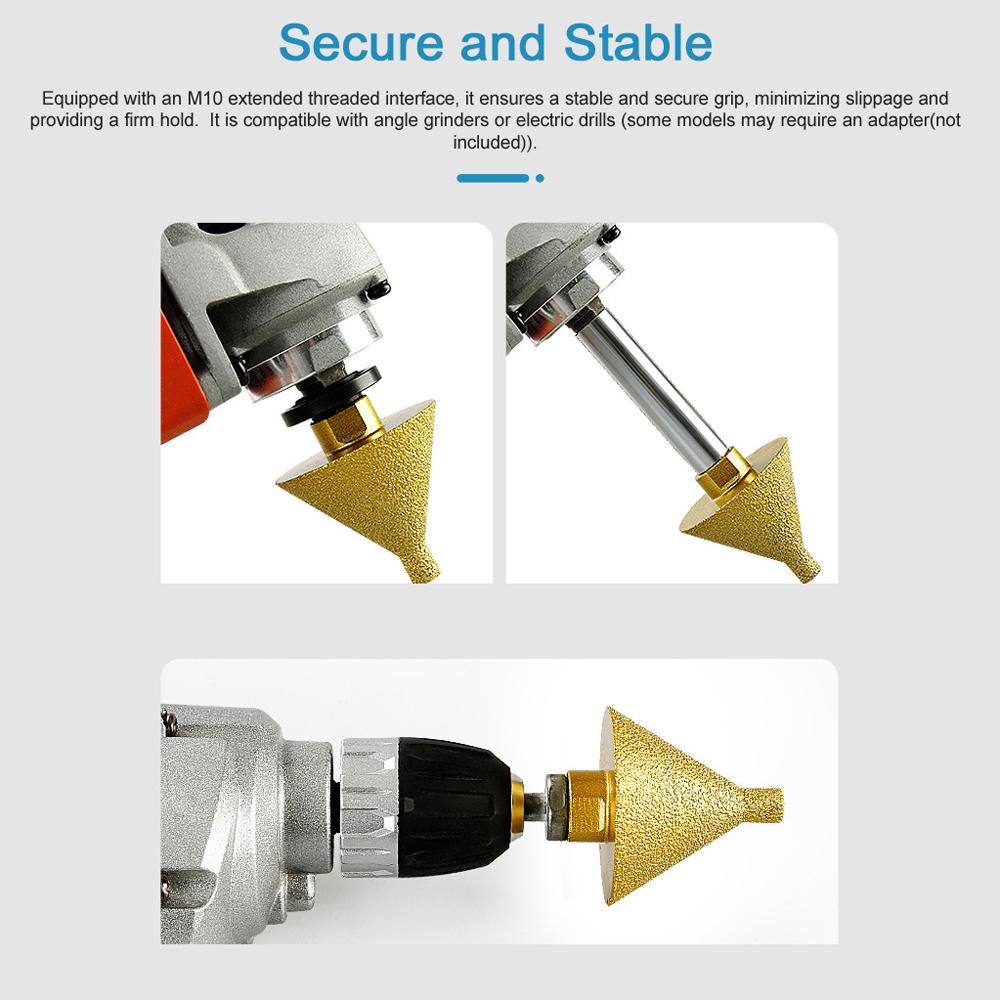 Secure and Stable

Equipped with an M10 extended threaded interface, it ensures a stable and secure grip, minimizing slippage and providing a firm hold.  It is compatible with angle grinders or electric drills (some models may require an adapter(not included)).