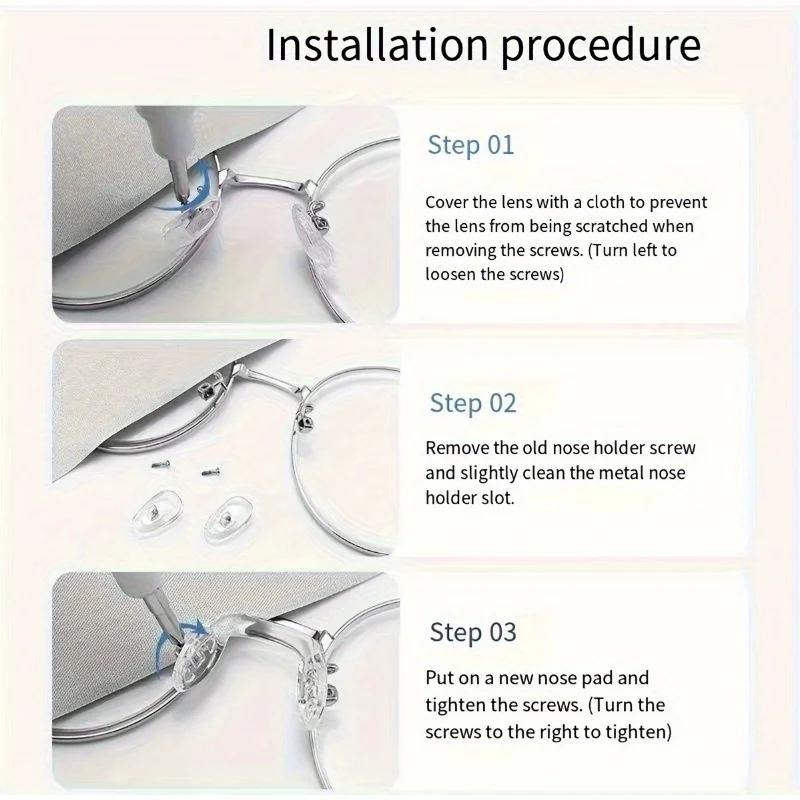 Installation procedure

Step 01

Cover the lens with a cloth to prevent the lens from being scratched when removing the screws. (Turn left to loosen the screws)

Step 02

Remove the old nose holder screw and slightly clean the metal nose holder slot.

Step 03

Put on a new nose pad and tighten the screws. (Turn the screws to the right to tighten)