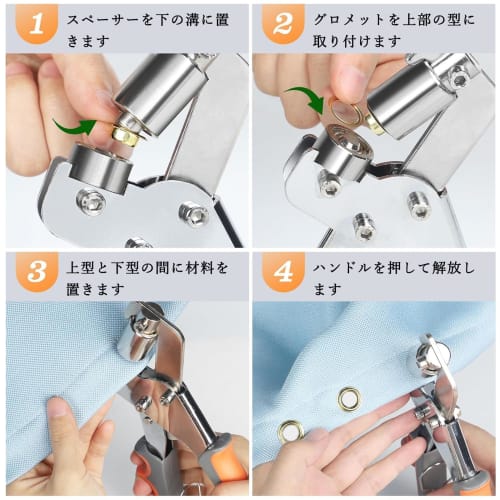 1
スペーサーを下の溝に置きます

2
グロメットを上部の型に取り付けます

3
上型と下型の間に材料を置きます

4
ハンドルを押して解放します