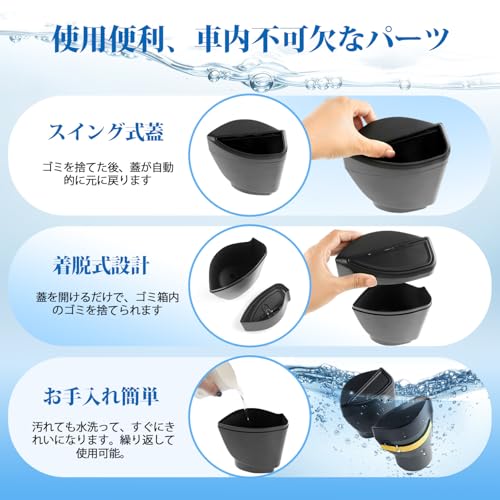 使用便利、車内不可欠なパーツ

スイング式蓋

ゴミを捨てた後、蓋が自動的に元に戻ります

着脱式設計

蓋を開けるだけで、ゴミ箱内のゴミを捨てられます

お手入れ簡単

汚れても水洗って、すぐにきれいになります。繰り返して使用可能。