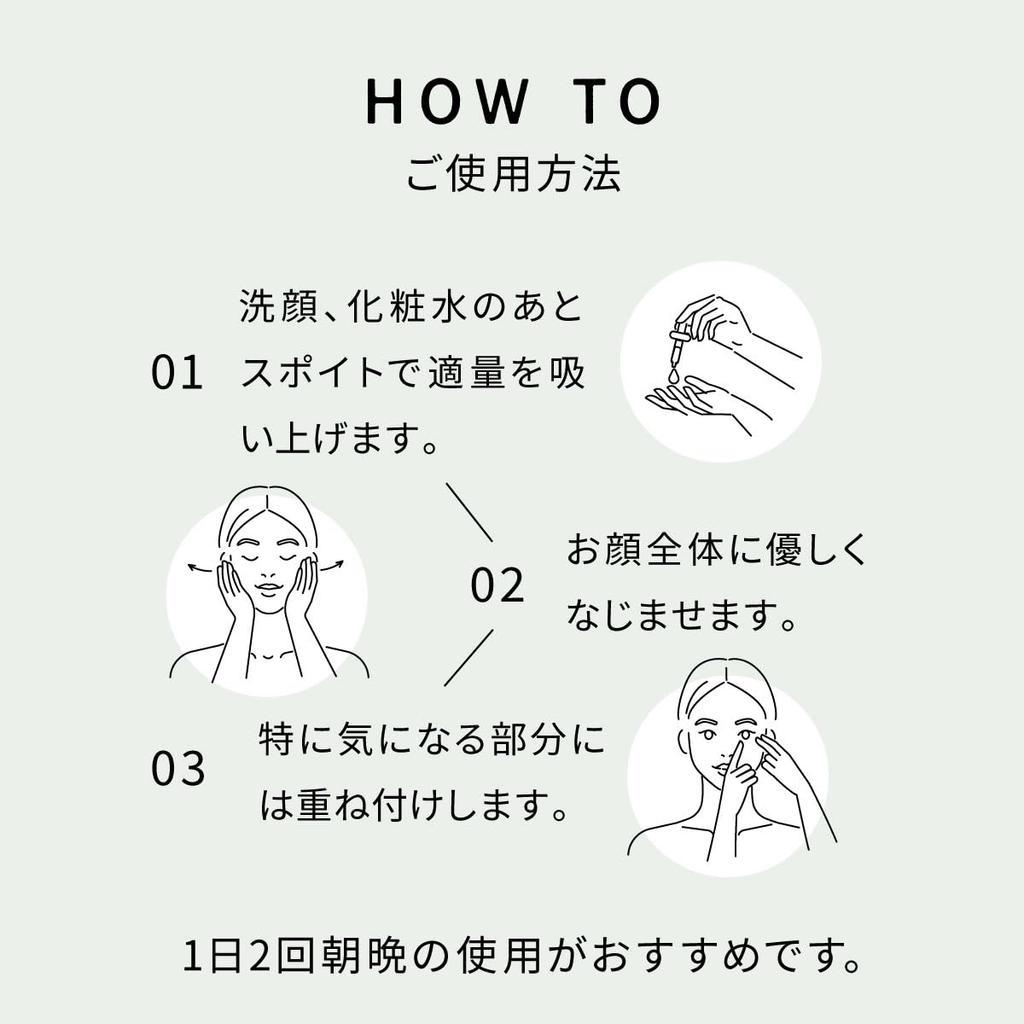 HOW TO
ご使用方法

01 洗顔、化粧水のあとスポイトで適量を吸い上げます。

02 お顔全体に優しくなじませます。

03 特に気になる部分には重ね付けします。

1日2回朝晩の使用がおすすめです。