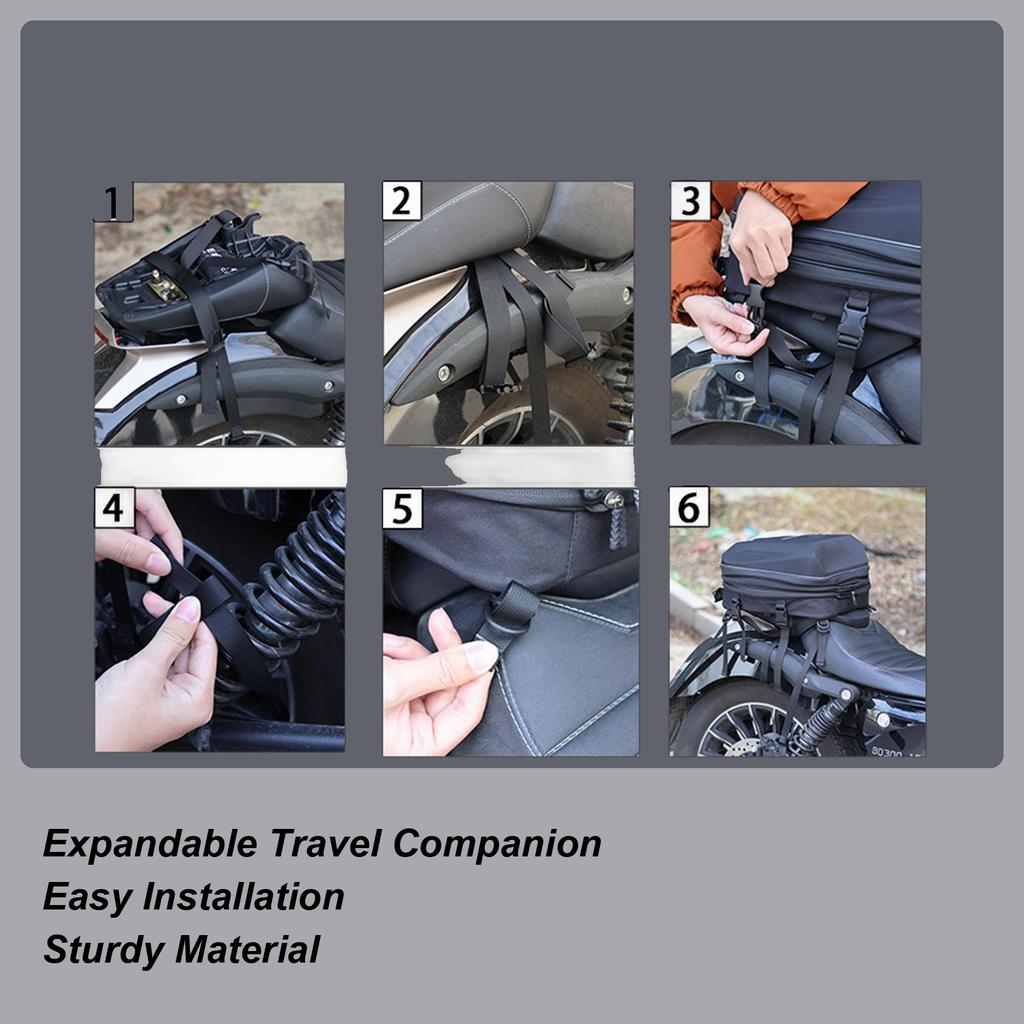 1

2

3

4

5

6

Expandable Travel Companion
Easy Installation
Sturdy Material