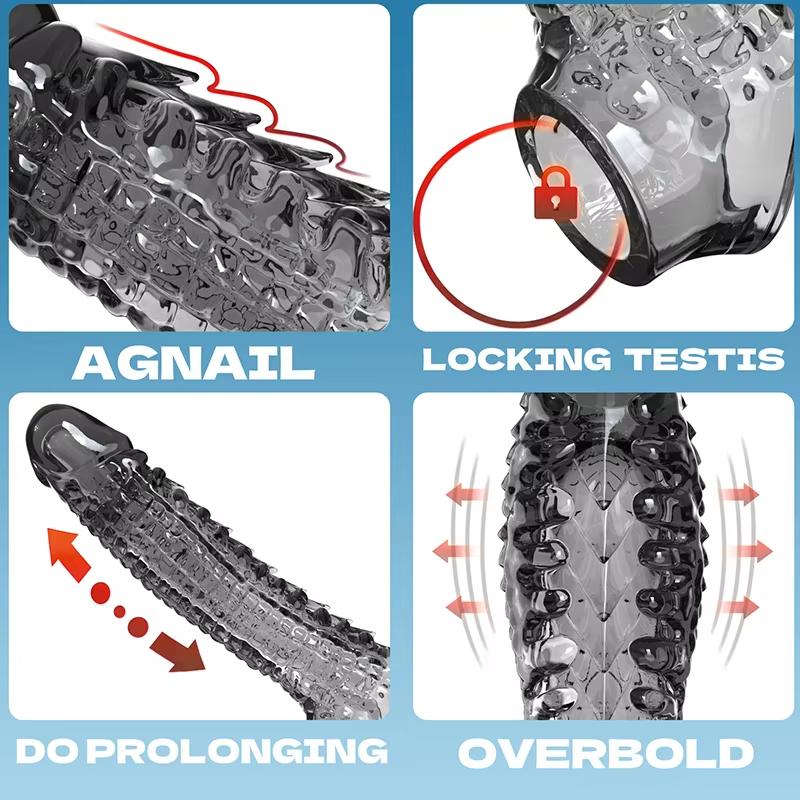 AGNAIL

LOCKING TESTIS

DO PROLONGING

OVERBOLD