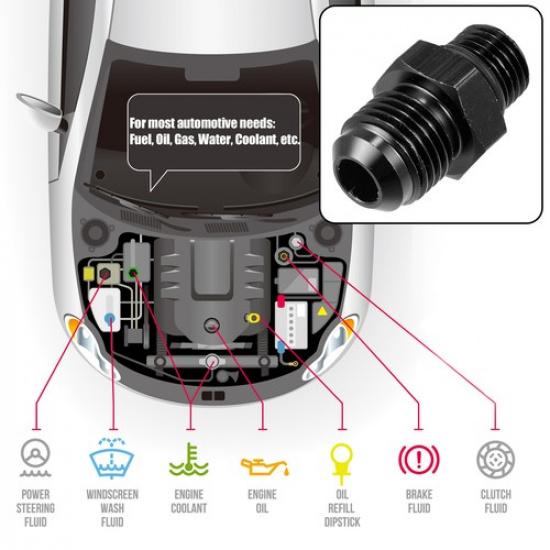 For most automotive needs:
Fuel, Oil, Gas, Water, Coolant, etc.

POWER STEERING FLUID

WINDSCREEN WASH FLUID

ENGINE COOLANT

ENGINE OIL

OIL REFILL DIPSTICK

BRAKE FLUID

CLUTCH FLUID