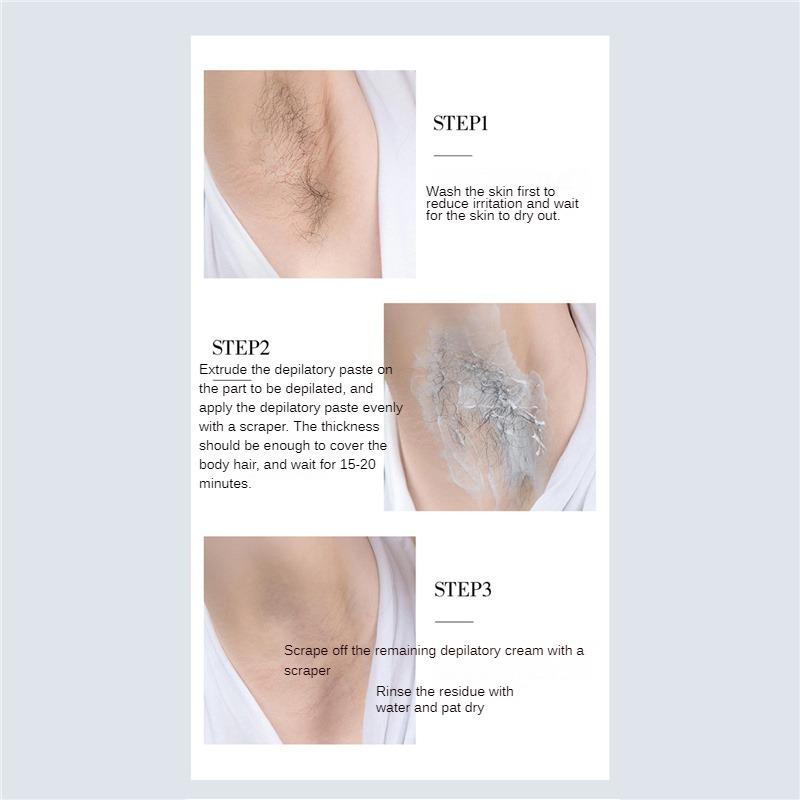 STEP1

Wash the skin first to reduce irritation and wait for the skin to dry out.

STEP2

Extrude the depilatory paste on the part to be depilated, and apply the depilatory paste evenly with a scraper. The thickness should be enough to cover the body hair, and wait for 15-20 minutes.

STEP3

Scrape off the remaining depilatory cream with a scraper

Rinse the residue with water and pat dry