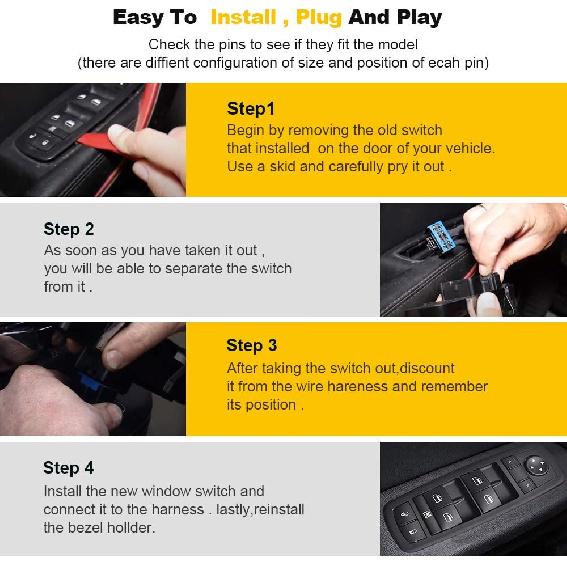 Easy To Install , Plug And Play

Check the pins to see if they fit the model
(there are diffient configuration of size and position of ecah pin)

Step1
Begin by removing the old switch that installed on the door of your vehicle. Use a skid and carefully pry it out .

Step 2
As soon as you have taken it out , you will be able to separate the switch from it .

Step 3
After taking the switch out,discount it from the wire hareness and remember its position .

Step 4
Install the new window switch and connect it to the harness . lastly,reinstall the bezel hollder.