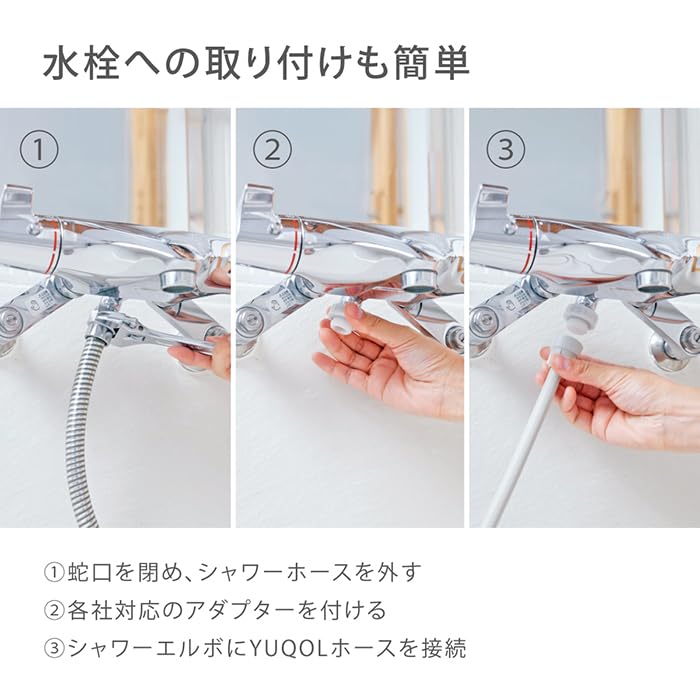 水栓への取り付けも簡単

①

②

③

①蛇口を閉め、シャワーホースを外す
②各社対応のアダプターを付ける
③シャワーエルボにYUQOLホースを接続