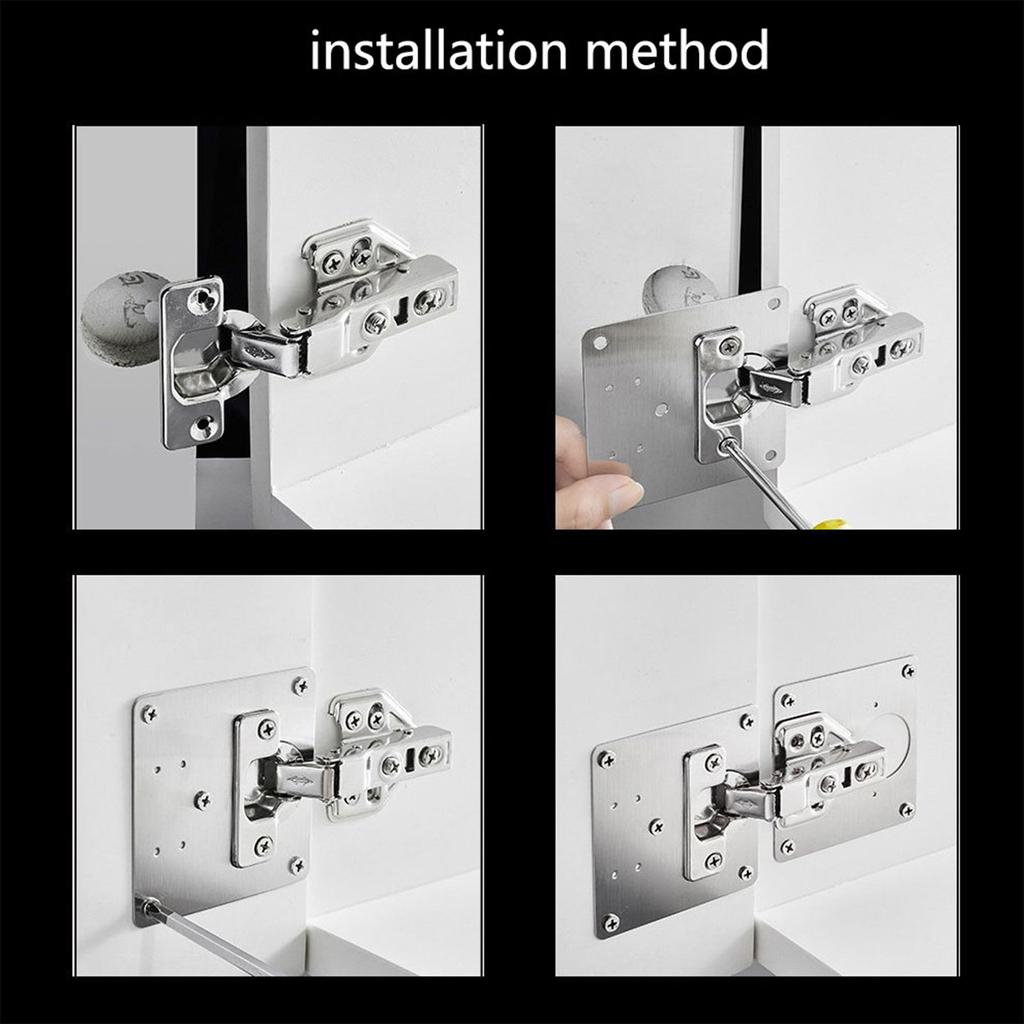 installation method