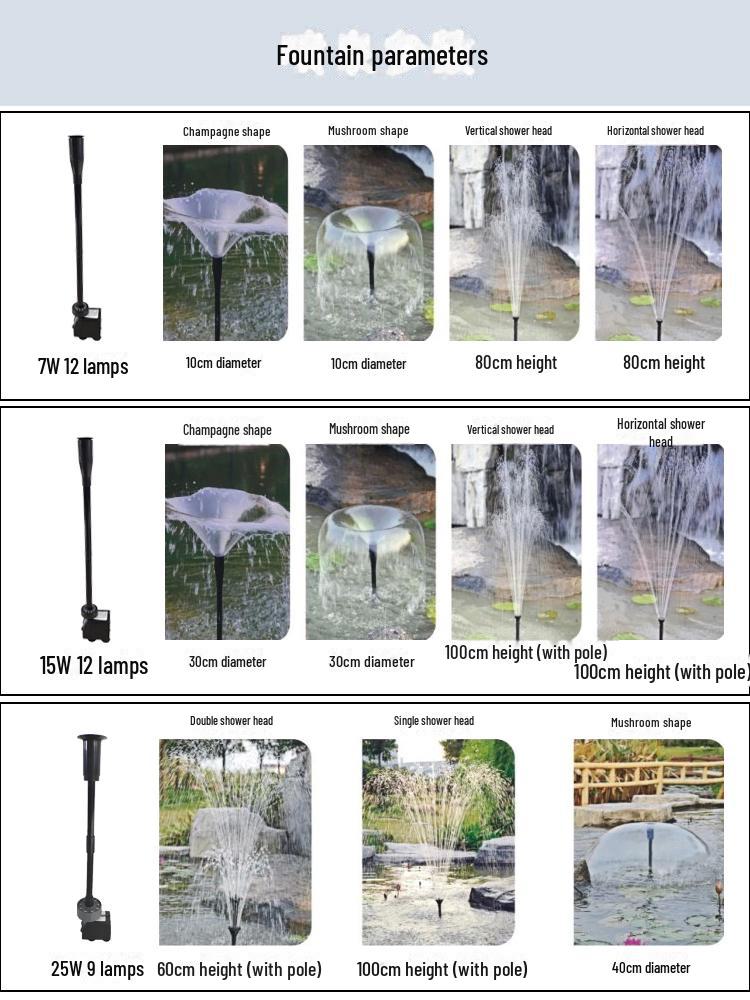 Fountain parameters

Champagne shape
Mushroom shape
Vertical shower head
Horizontal shower head

7W 12 lamps
10cm diameter
10cm diameter
80cm height
80cm height

Champagne shape
Mushroom shape
Vertical shower head
Horizontal shower head

15W 12 lamps
30cm diameter
30cm diameter
100cm height (with pole)
100cm height (with pole)

Double shower head
Single shower head
Mushroom shape

25W 9 lamps
60cm height (with pole)
100cm height (with pole)
40cm diameter