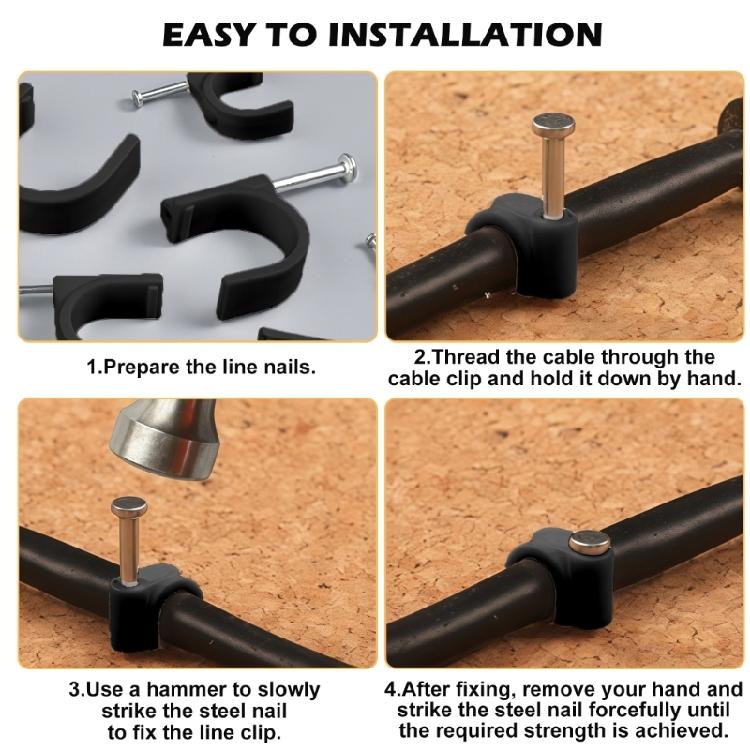 EASY TO INSTALLATION

1.Prepare the line nails.

2.Thread the cable through the cable clip and hold it down by hand.

3.Use a hammer to slowly strike the steel nail to fix the line clip.

4.After fixing, remove your hand and strike the steel nail forcefully until the required strength is achieved.