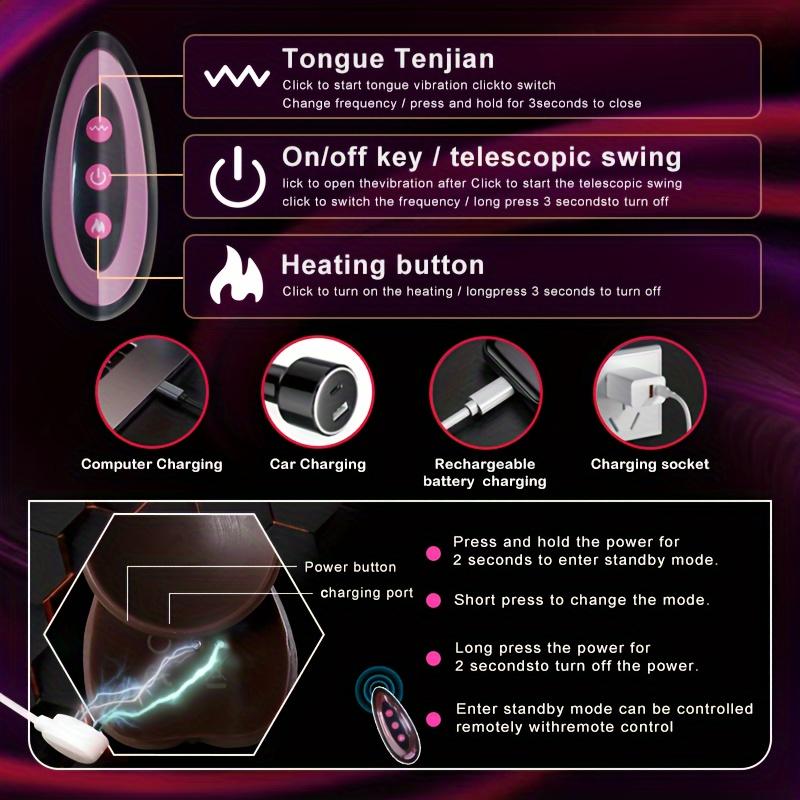 Tongue Tenjian
Click to start tongue vibration clickto switch
Change frequency / press and hold for 3seconds to close

On/off key / telescopic swing
lick to open thevibration after Click to start the telescopic swing
click to switch the frequency / long press 3 secondsto turn off

Heating button
Click to turn on the heating / longpress 3 seconds to turn off

Computer Charging

Car Charging

Rechargeable battery charging

Charging socket

Power button

charging port

Press and hold the power for 2 seconds to enter standby mode.

Short press to change the mode.

Long press the power for 2 secondsto turn off the power.

Enter standby mode can be controlled remotely withremote control