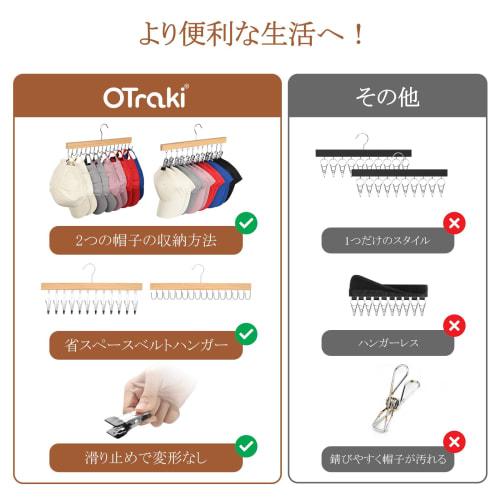 より便利な生活へ！

OTraki®

2つの帽子の収納方法

省スペースベルトハンガー

滑り止めで変形なし

その他

1つだけのスタイル

ハンガーレス

錆びやすく帽子が汚れる