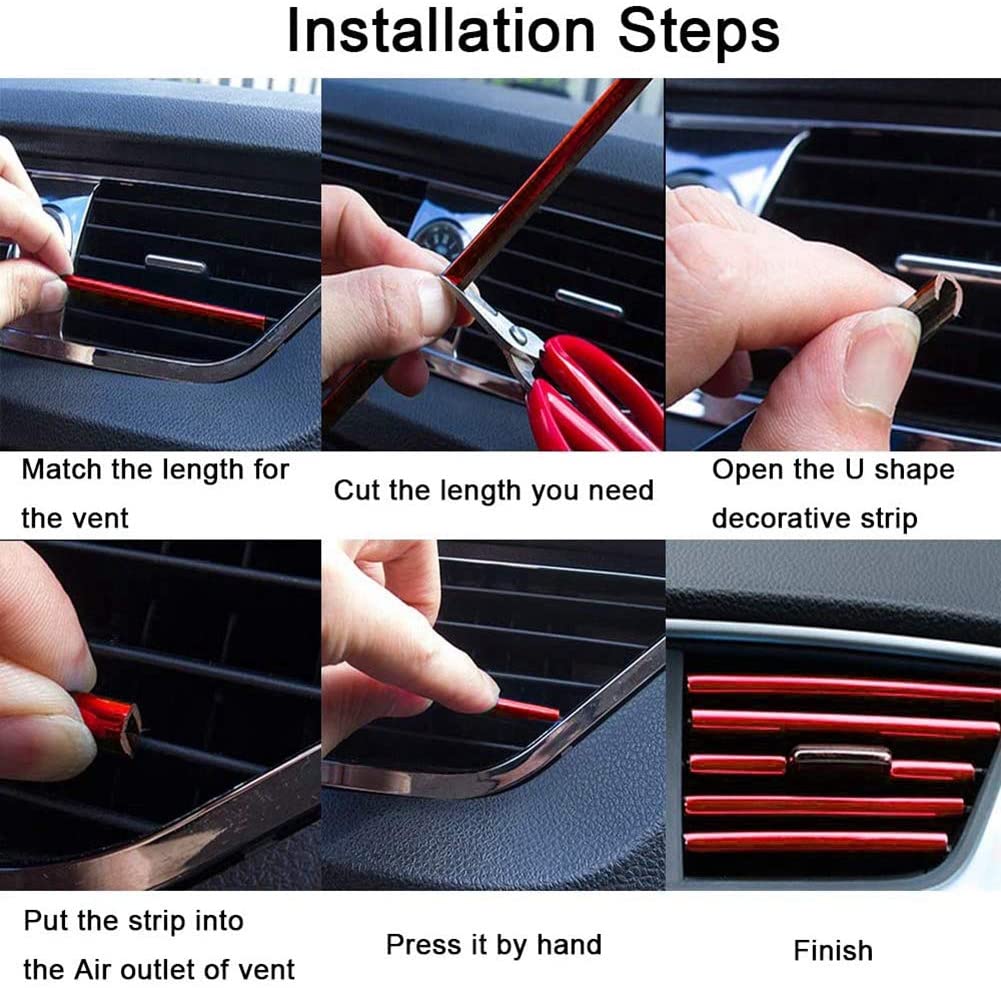 Installation Steps

Match the length for the vent

Cut the length you need

Open the U shape decorative strip

Put the strip into the Air outlet of vent

Press it by hand

Finish