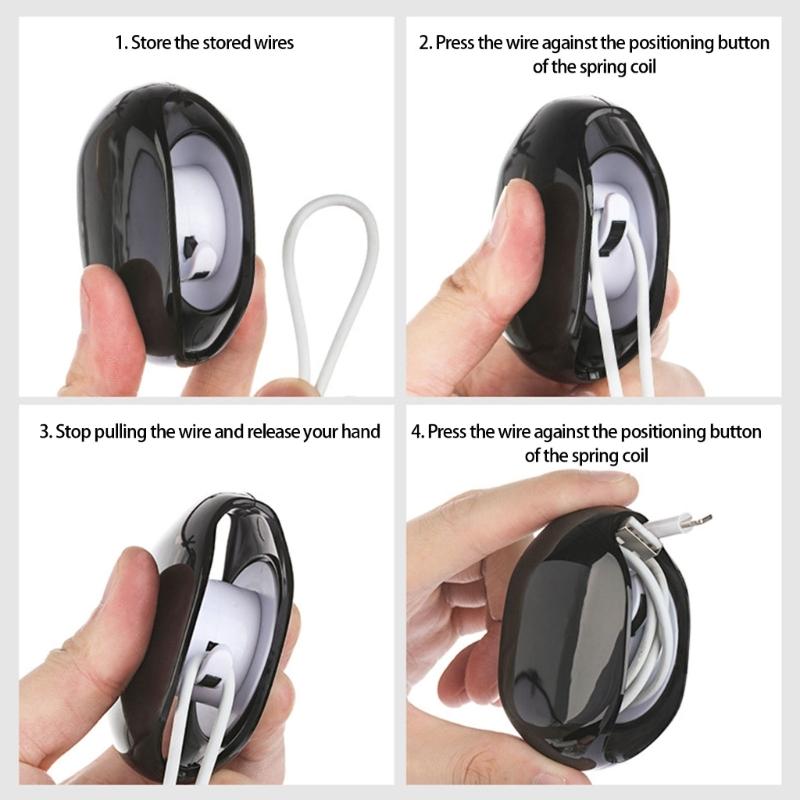 1. Store the stored wires

2. Press the wire against the positioning button of the spring coil

3. Stop pulling the wire and release your hand

4. Press the wire against the positioning button of the spring coil