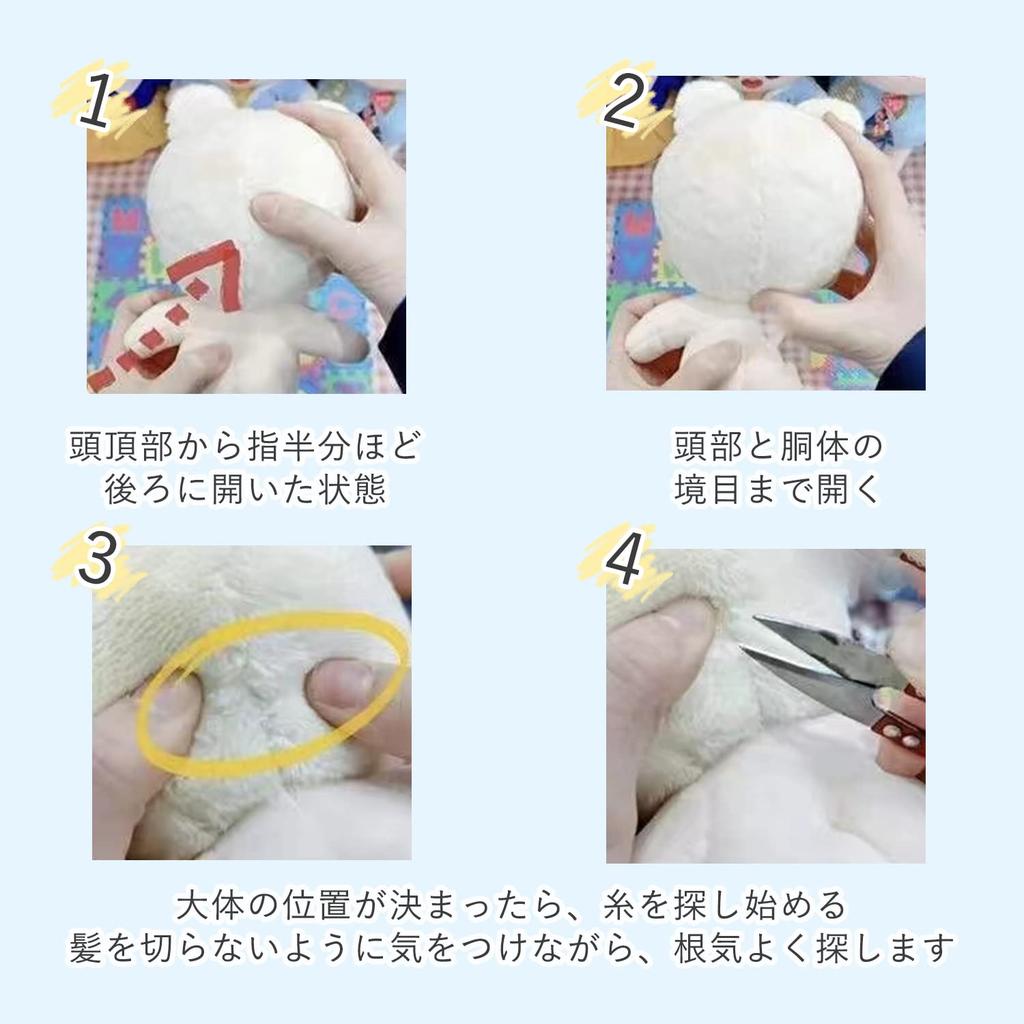 1

頭頂部から指半分ほど
後ろに開いた状態

2

頭部と胴体の
境目まで開く

3

4

大体の位置が決まったら、糸を探し始める
髪を切らないように気をつけながら、根気よく探します