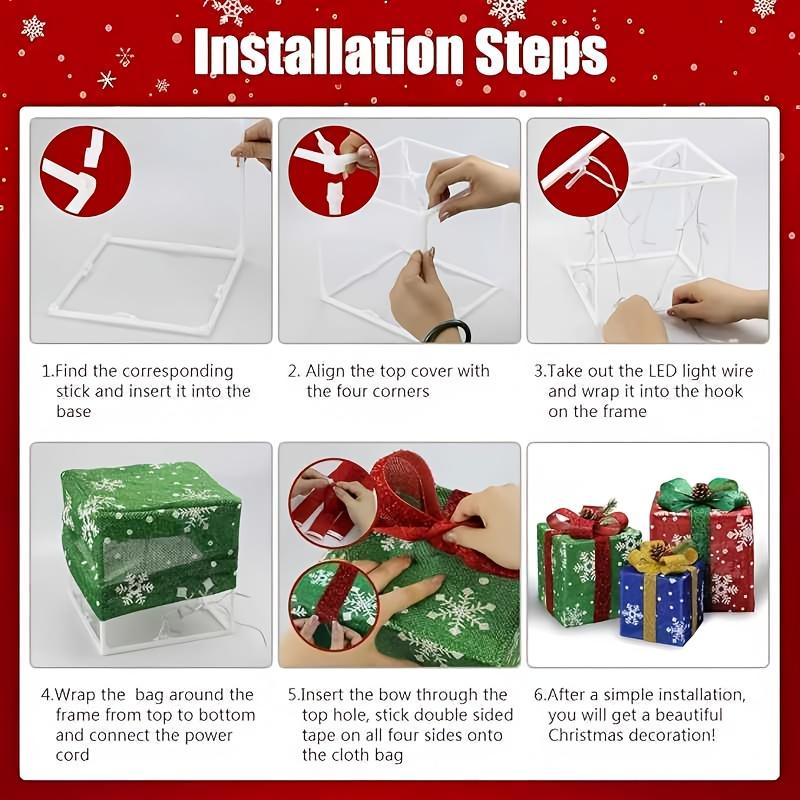 Installation Steps

1.Find the corresponding stick and insert it into the base

2. Align the top cover with the four corners

3.Take out the LED light wire and wrap it into the hook on the frame

4.Wrap the  bag around the frame from top to bottom and connect the power cord

5.Insert the bow through the top hole, stick double sided tape on all four sides onto the cloth bag

6.After a simple installation, you will get a beautiful Christmas decoration!