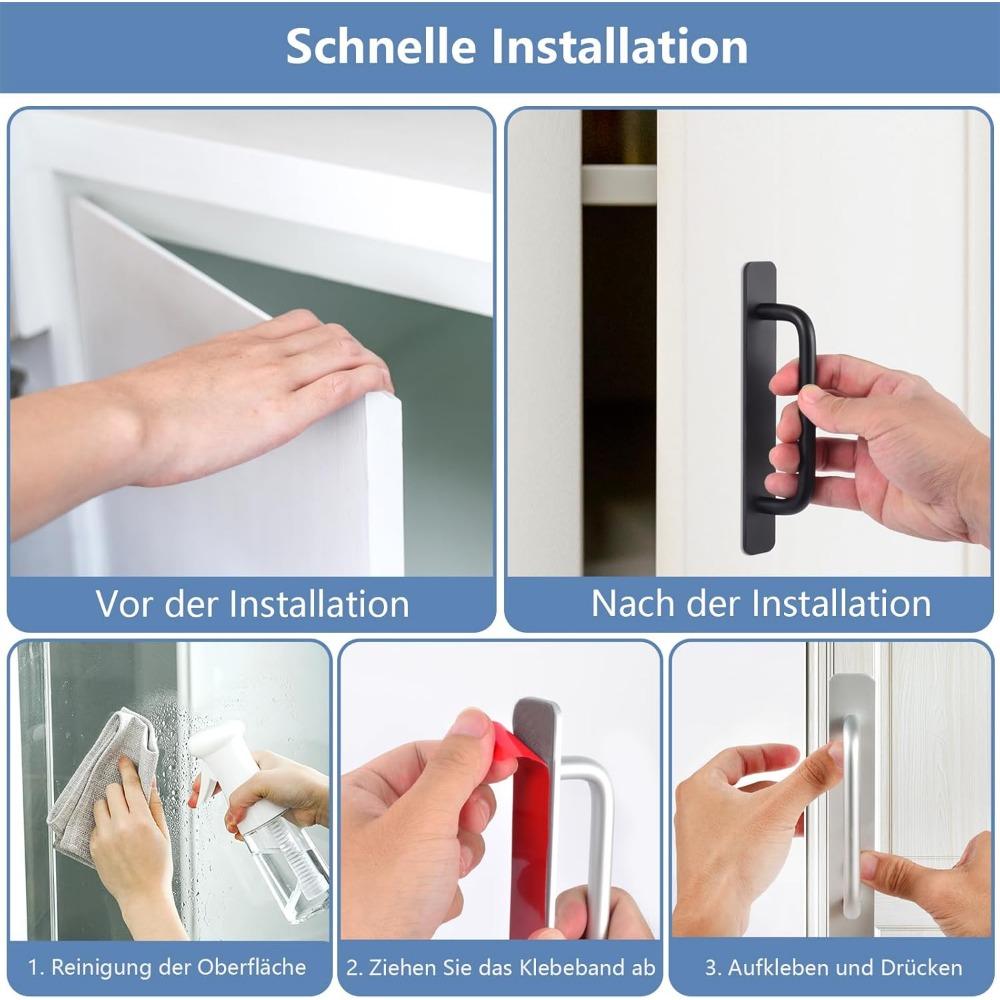 Schnelle Installation

Vor der Installation

Nach der Installation

1. Reinigung der Oberfläche

2. Ziehen Sie das Klebeband ab

3. Aufkleben und Drücken