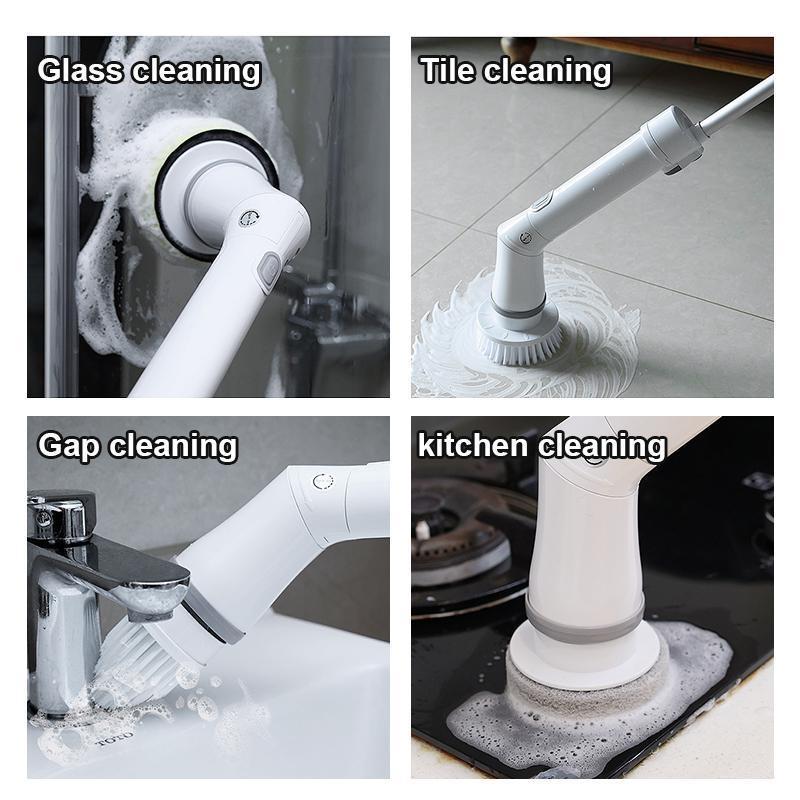 Glass cleaning

Tile cleaning

Gap cleaning

kitchen cleaning

TOTO