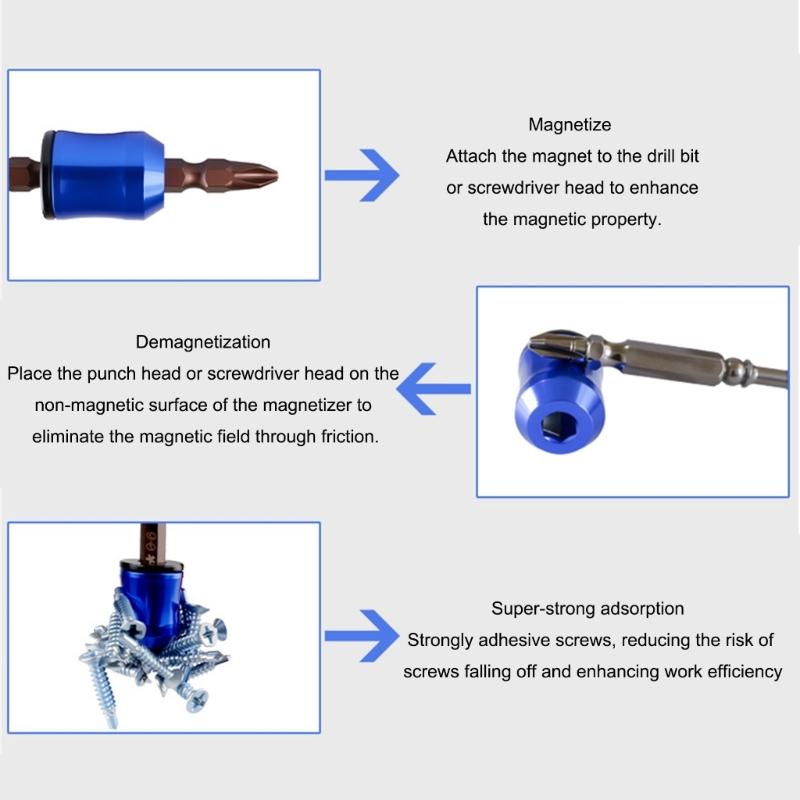 Magnetize
Attach the magnet to the drill bit or screwdriver head to enhance the magnetic property.

Demagnetization
Place the punch head or screwdriver head on the non-magnetic surface of the magnetizer to eliminate the magnetic field through friction.

Super-strong adsorption
Strongly adhesive screws, reducing the risk of screws falling off and enhancing work efficiency