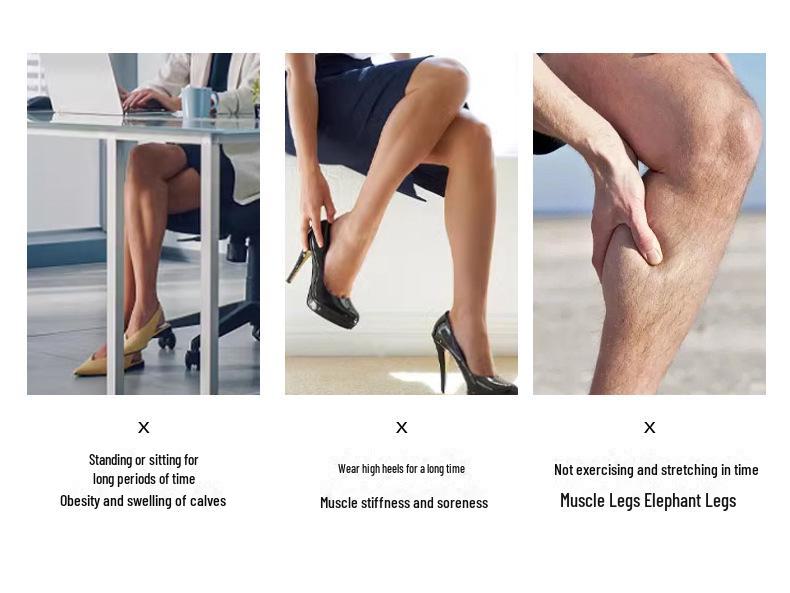 ×

Standing or sitting for long periods of time
Obesity and swelling of calves

×

Wear high heels for a long time
Muscle stiffness and soreness

×

Not exercising and stretching in time
Muscle Legs Elephant Legs