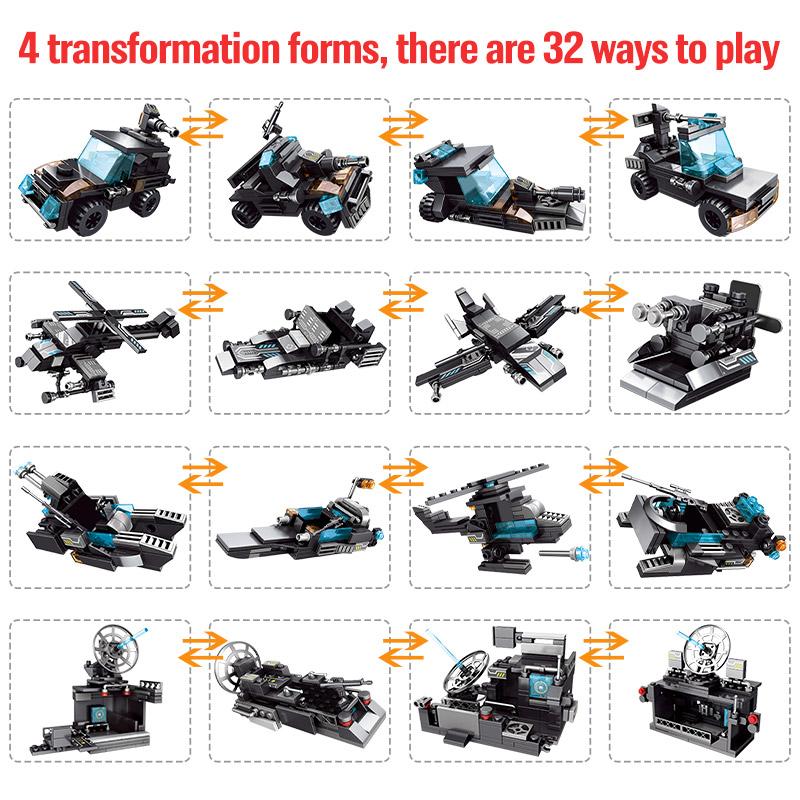 4 transformation forms, there are 32 ways to play