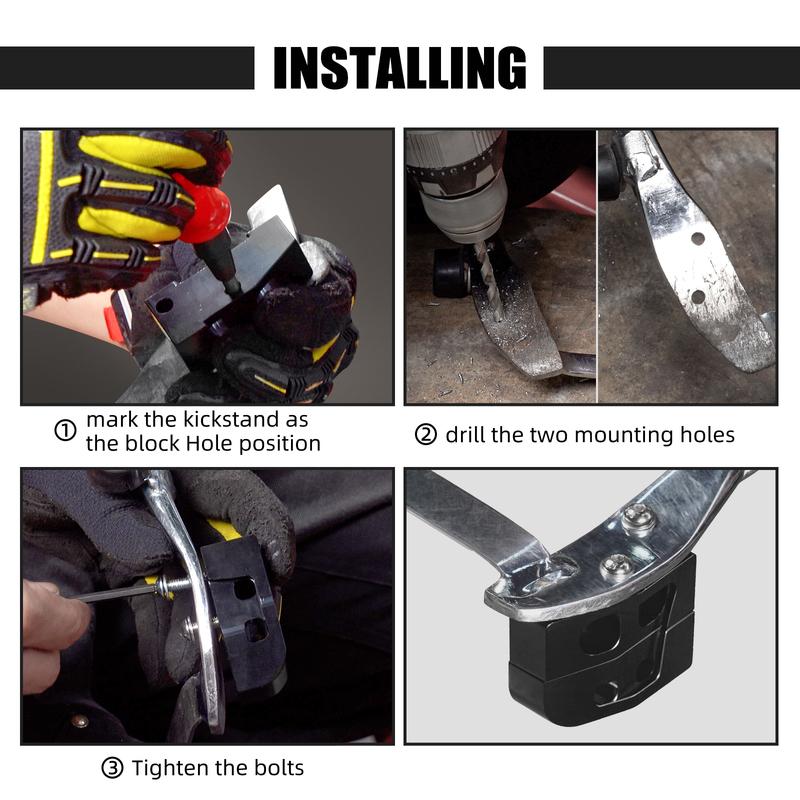 INSTALLING

① mark the kickstand as the block Hole position

② drill the two mounting holes

③ Tighten the bolts