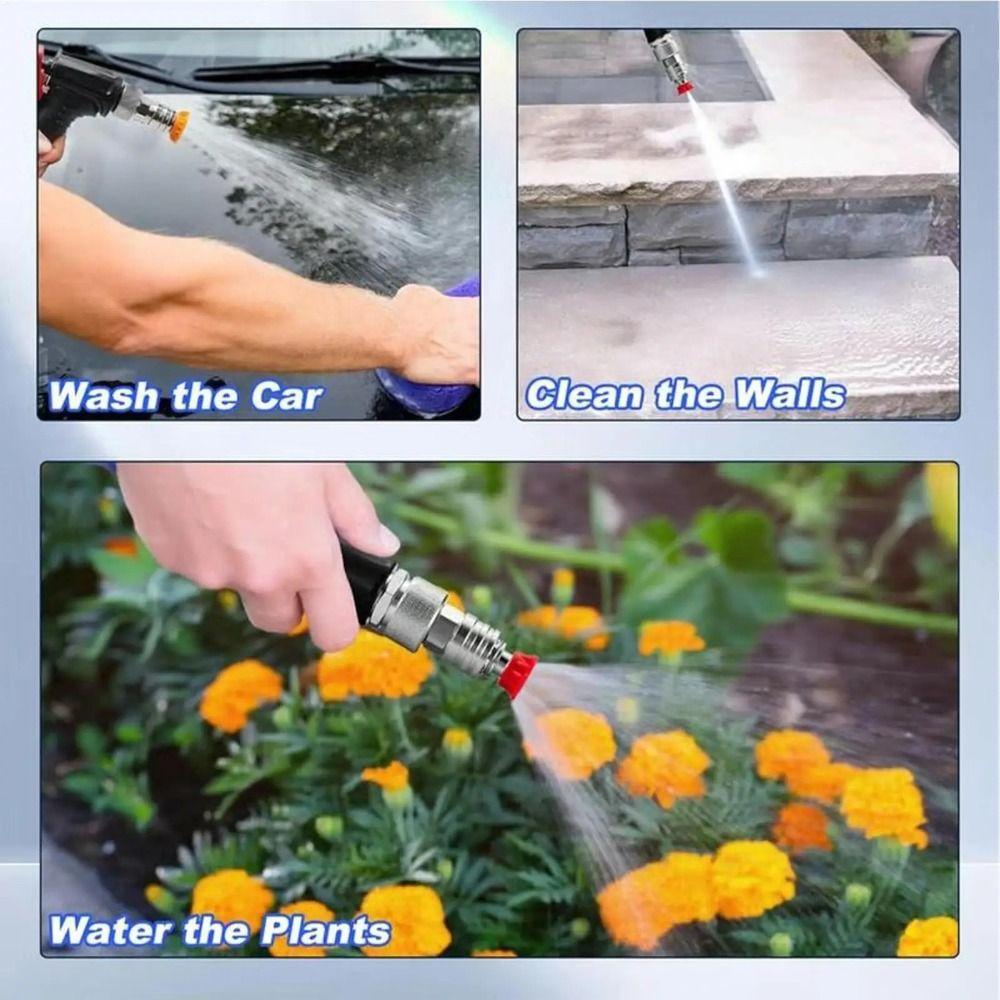 Wash the Car

Clean the Walls

Water the Plants