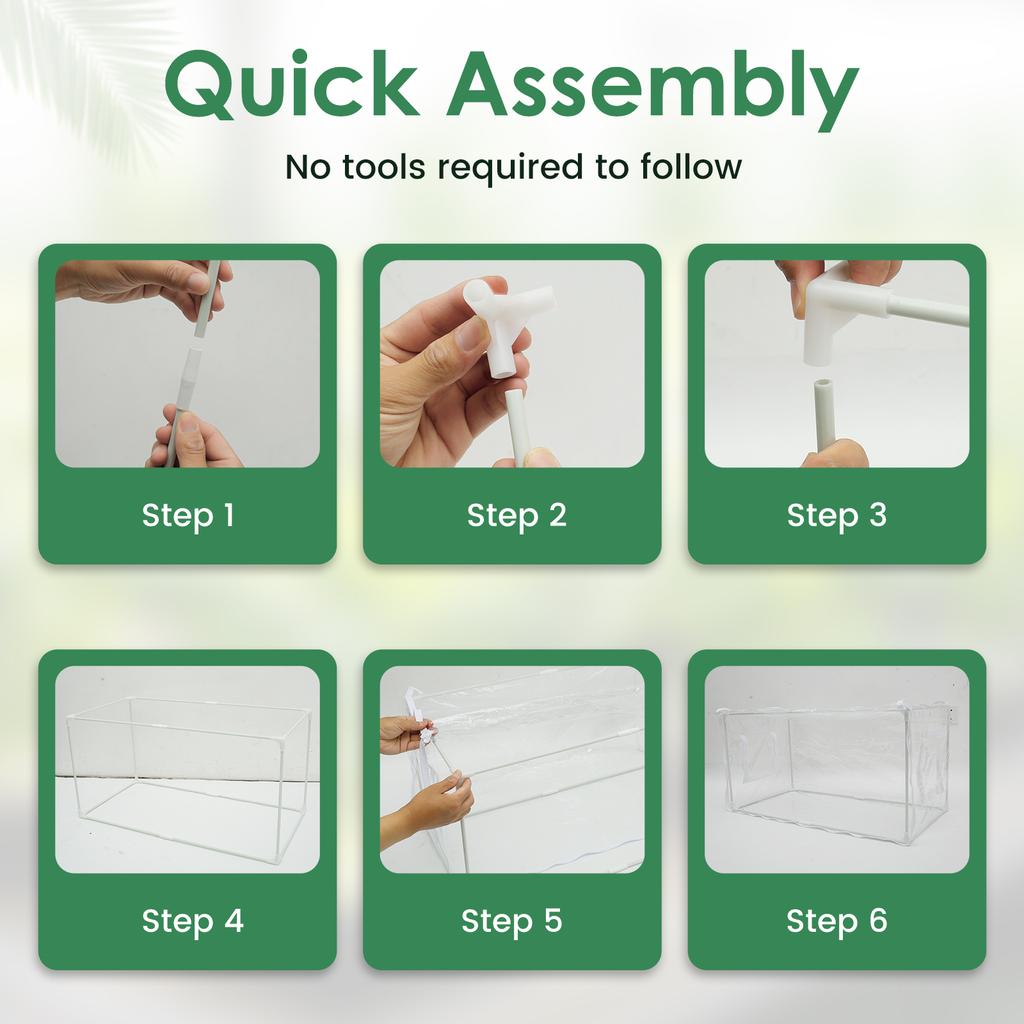 Quick Assembly

No tools required to follow

Step 1

Step 2

Step 3

Step 4

Step 5

Step 6