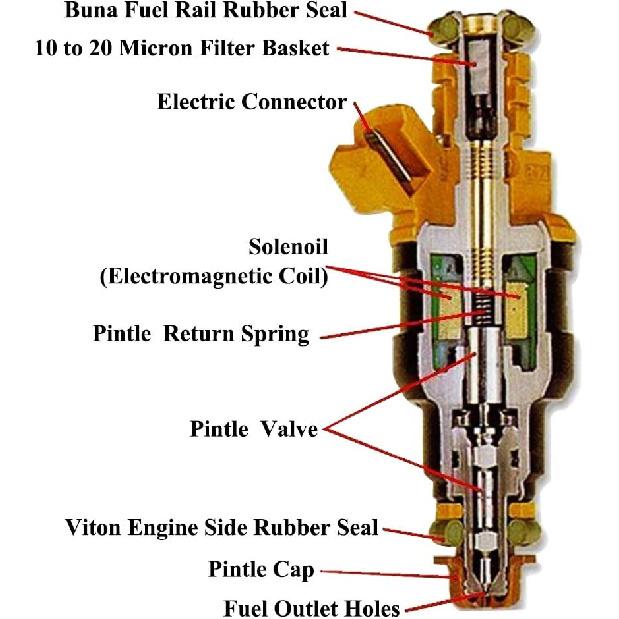 Buna Fuel Rail Rubber Seal

10 to 20 Micron Filter Basket

Electric Connector

Solenoil
(Electromagnetic Coil)

Pintle Return Spring

Pintle Valve

Viton Engine Side Rubber Seal

Pintle Cap

Fuel Outlet Holes