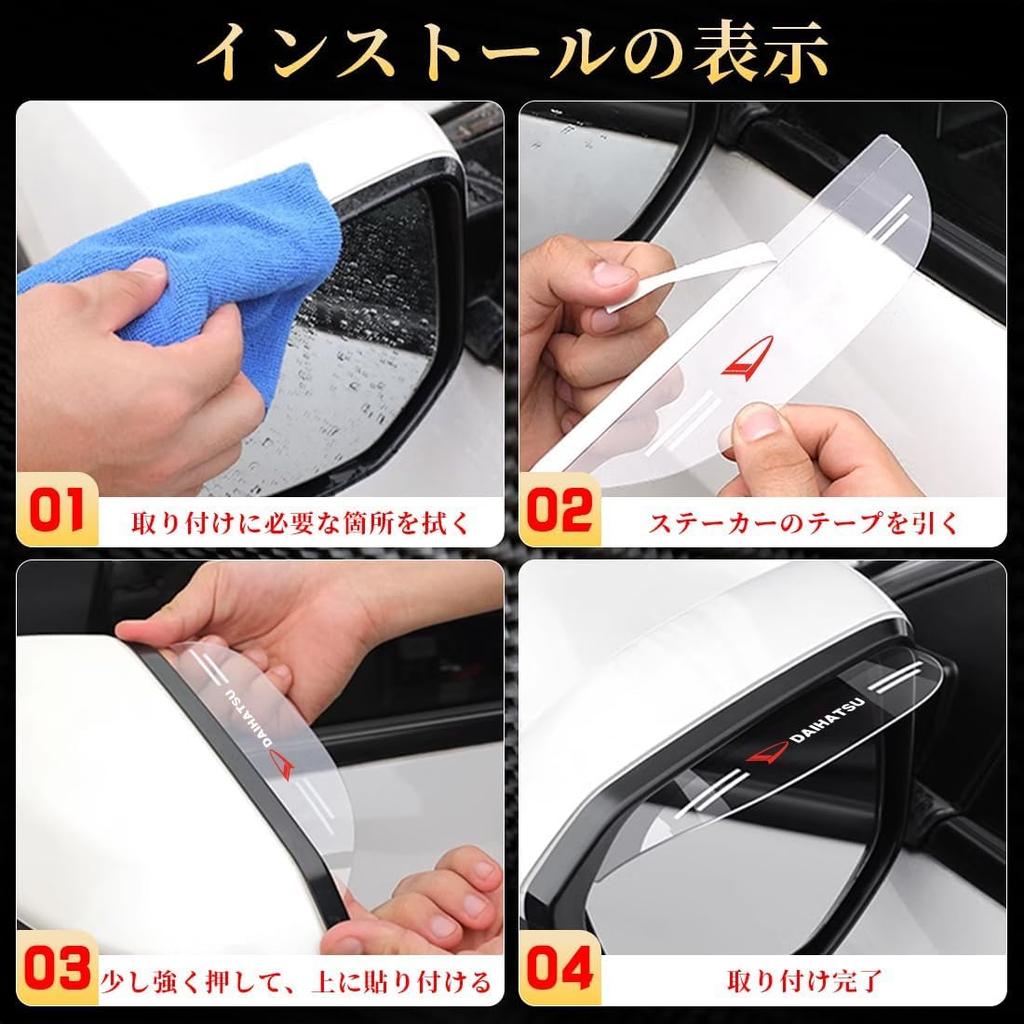 インストールの表示

01 取り付けに必要な箇所を拭く

02 ステーカーのテープを引く

DAIHATSU

03 少し強く押して、上に貼り付ける

DAIHATSU

04 取り付け完了