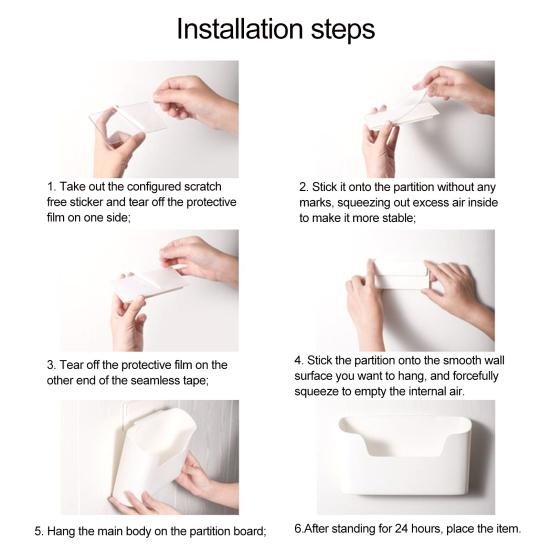 Installation steps

1. Take out the configured scratch free sticker and tear off the protective film on one side;

2. Stick it onto the partition without any marks, squeezing out excess air inside to make it more stable;

3. Tear off the protective film on the other end of the seamless tape;

4. Stick the partition onto the smooth wall surface you want to hang, and forcefully squeeze to empty the internal air.

5. Hang the main body on the partition board;

6.After standing for 24 hours, place the item.