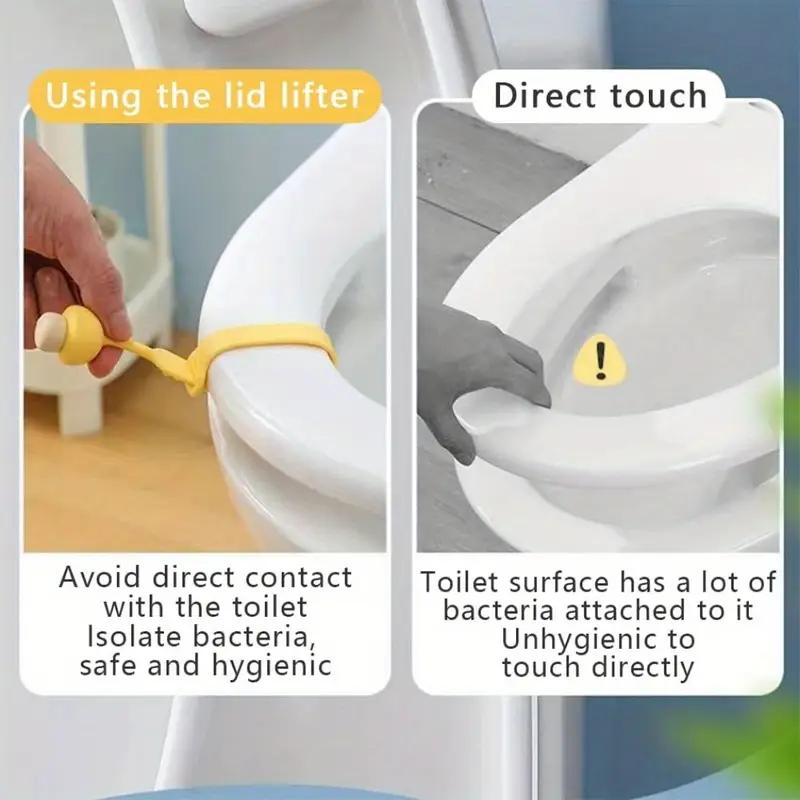 Using the lid lifter

Avoid direct contact with the toilet
Isolate bacteria, safe and hygienic

Direct touch

!

Toilet surface has a lot of bacteria attached to it
Unhygienic to touch directly