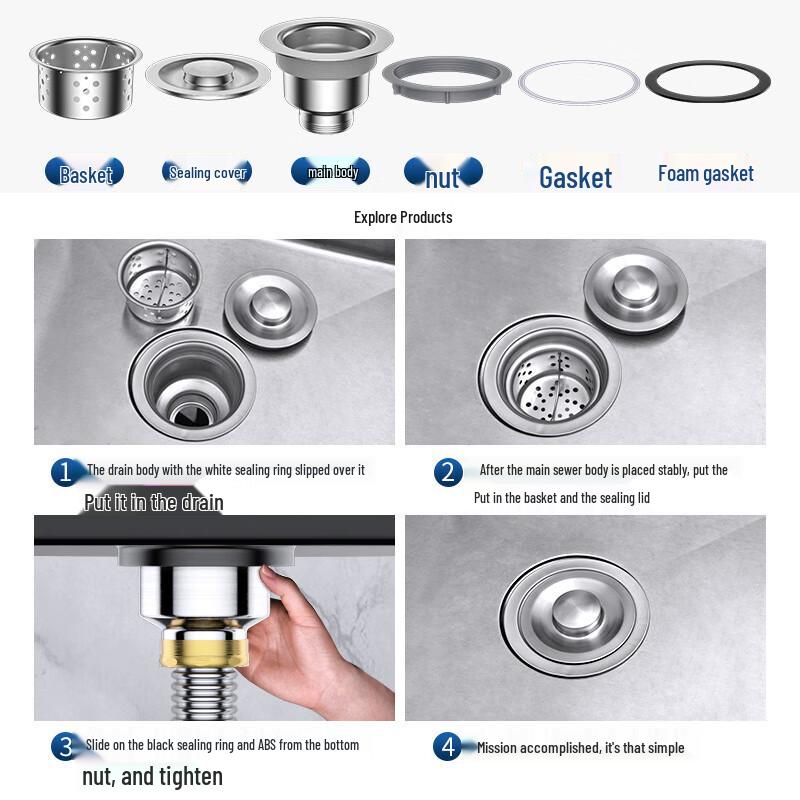 Basket
Sealing cover
main body
nut
Gasket
Foam gasket

Explore Products

1 The drain body with the white sealing ring slipped over it
Put it in the drain

2 After the main sewer body is placed stably, put the
Put in the basket and the sealing lid

3 Slide on the black sealing ring and ABS from the bottom
nut, and tighten

4 Mission accomplished, it's that simple